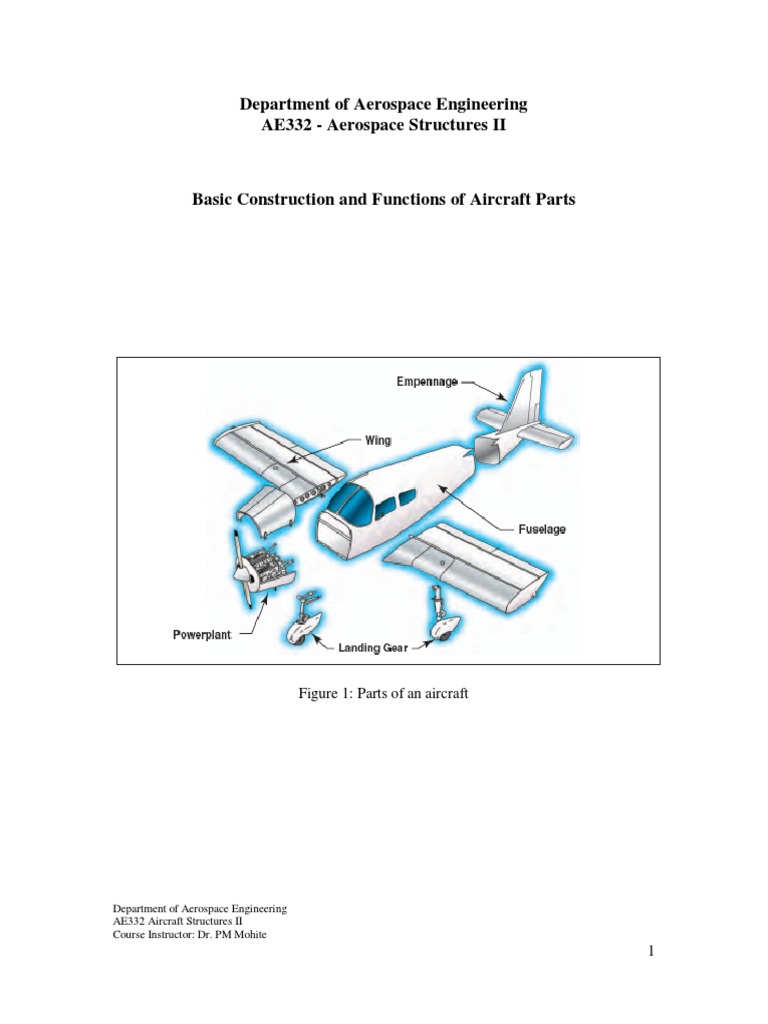 Department of Aerospace Engineering
AE332 - Aerospace Structures II

Basic Construction and Functions of Aircraft Parts

Empennage
Wing
Fuselage
Powerplant
Landing Gear

Figure 1: Parts of an aircraft

Department of Aerospace Engineering
AE332 Aircraft Structures II
Course Instructor: Dr. PM Mohite

1