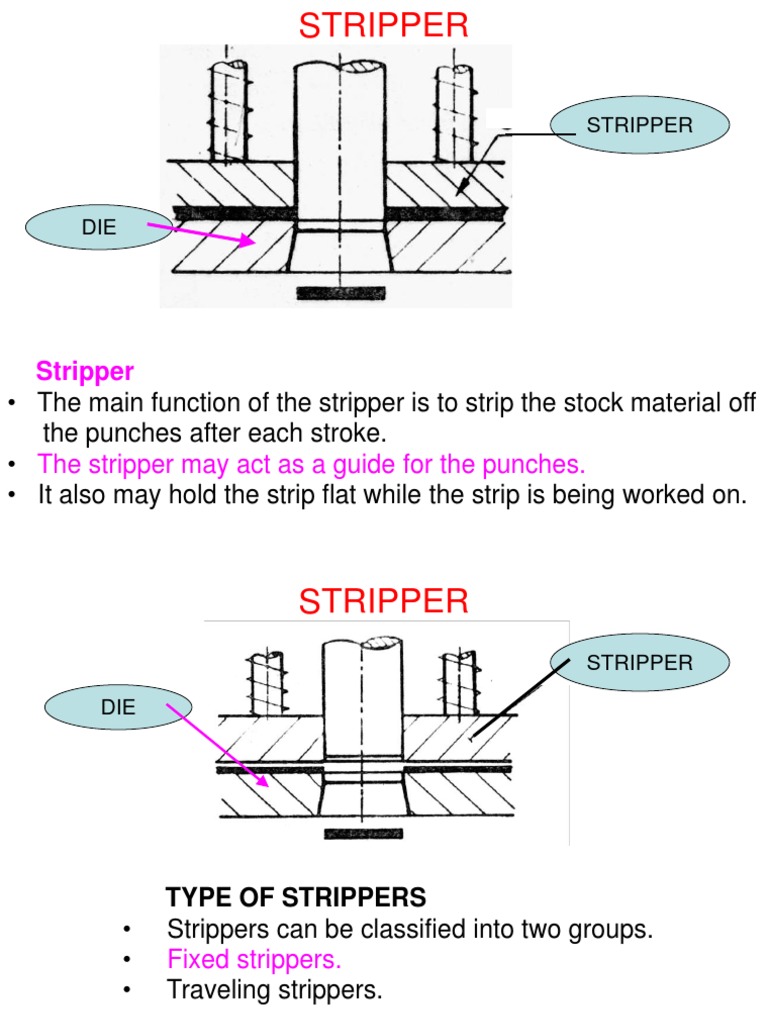 STRIPPER

STRIPPER

DIE

Stripper

• The main function of the stripper is to strip the stock material off the punches after each stroke.
• The stripper may act as a guide for the punches.
• It also may hold the strip flat while the strip is being worked on.

STRIPPER

STRIPPER

DIE

TYPE OF STRIPPERS

• Strippers can be classified into two groups.
• Fixed strippers.
• Traveling strippers.