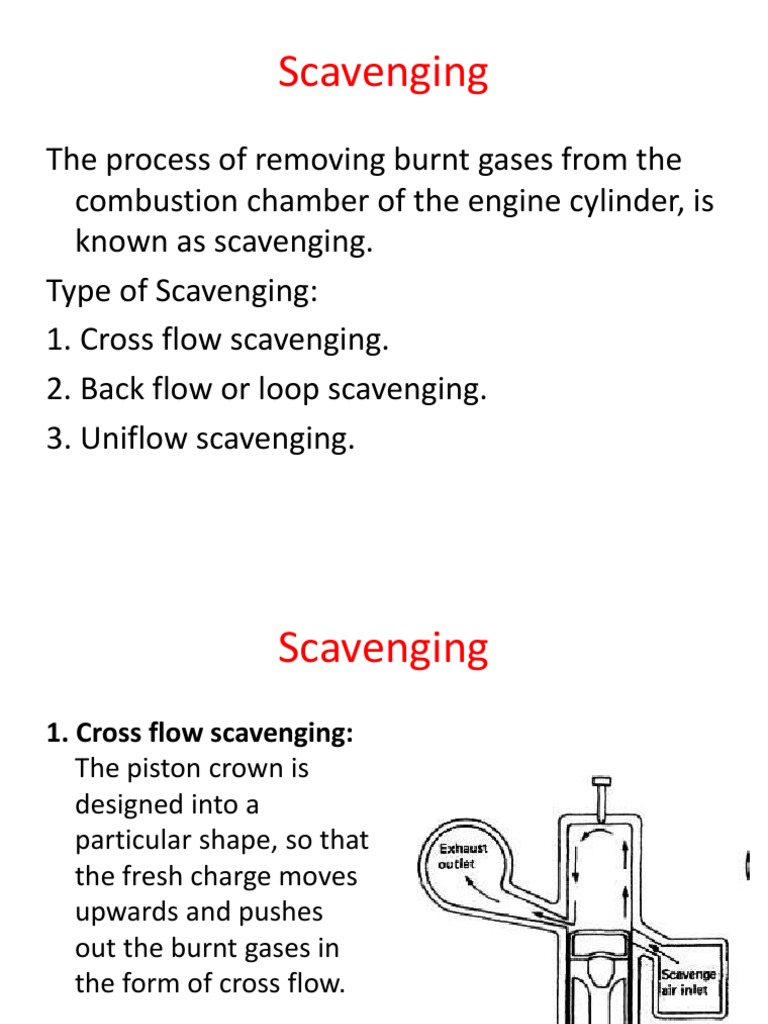 Scavenging

The process of removing burnt gases from the combustion chamber of the engine cylinder, is known as scavenging.

Type of Scavenging:

1. Cross flow scavenging.

2. Back flow or loop scavenging.

3. Uniflow scavenging.

Scavenging

1. Cross flow scavenging: The piston crown is designed into a particular shape, so that the fresh charge moves upwards and pushes out the burnt gases in the form of cross flow.

Exhaust outlet

Scavenge air inlet