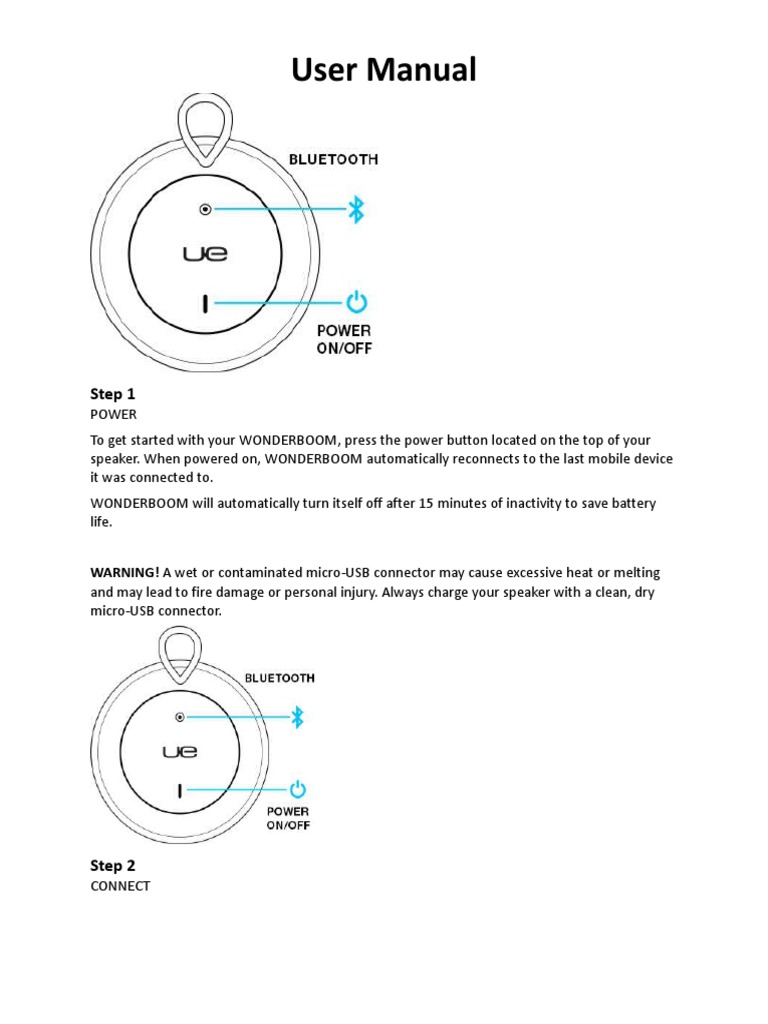 User Manual

BLUETOOTH

ue

POWER ON/OFF

Step 1
POWER

To get started with your WONDERBOOM, press the power button located on the top of your speaker. When powered on, WONDERBOOM automatically reconnects to the last mobile device it was connected to.

WONDERBOOM will automatically turn itself off after 15 minutes of inactivity to save battery life.

WARNING! A wet or contaminated micro-USB connector may cause excessive heat or melting and may lead to fire damage or personal injury. Always charge your speaker with a clean, dry micro-USB connector.

BLUETOOTH

ue

POWER ON/OFF

Step 2
CONNECT