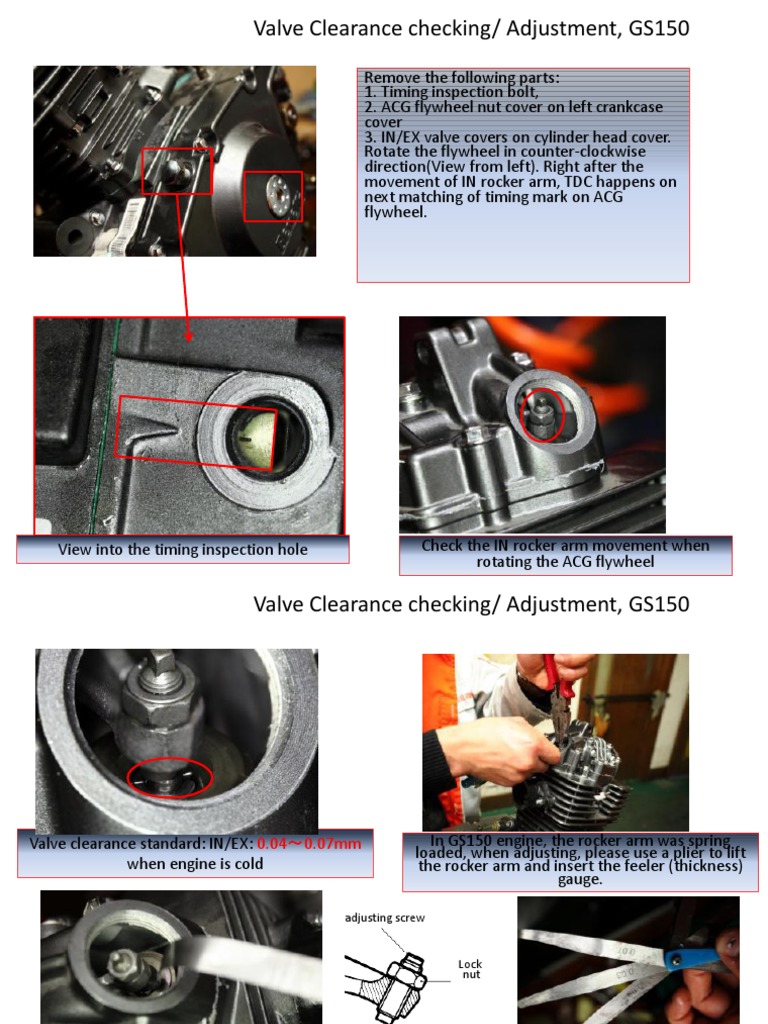 Valve Clearance checking/ Adjustment, GS150

Remove the following parts:
1. Timing inspection bolt,
2. ACG flywheel nut cover on left crankcase cover
3. IN/EX valve covers on cylinder head cover.
Rotate the flywheel in counter-clockwise direction(View from left). Right after the movement of IN rocker arm, TDC happens on next matching of timing mark on ACG flywheel.

View into the timing inspection hole

Check the IN rocker arm movement when rotating the ACG flywheel

Valve Clearance checking/ Adjustment, GS150

Valve clearance standard: IN/EX: 0.04～0.07mm when engine is cold

In GS150 engine, the rocker arm was spring loaded, when adjusting, please use a plier to lift the rocker arm and insert the feeler (thickness) gauge.

adjusting screw

Lock nut