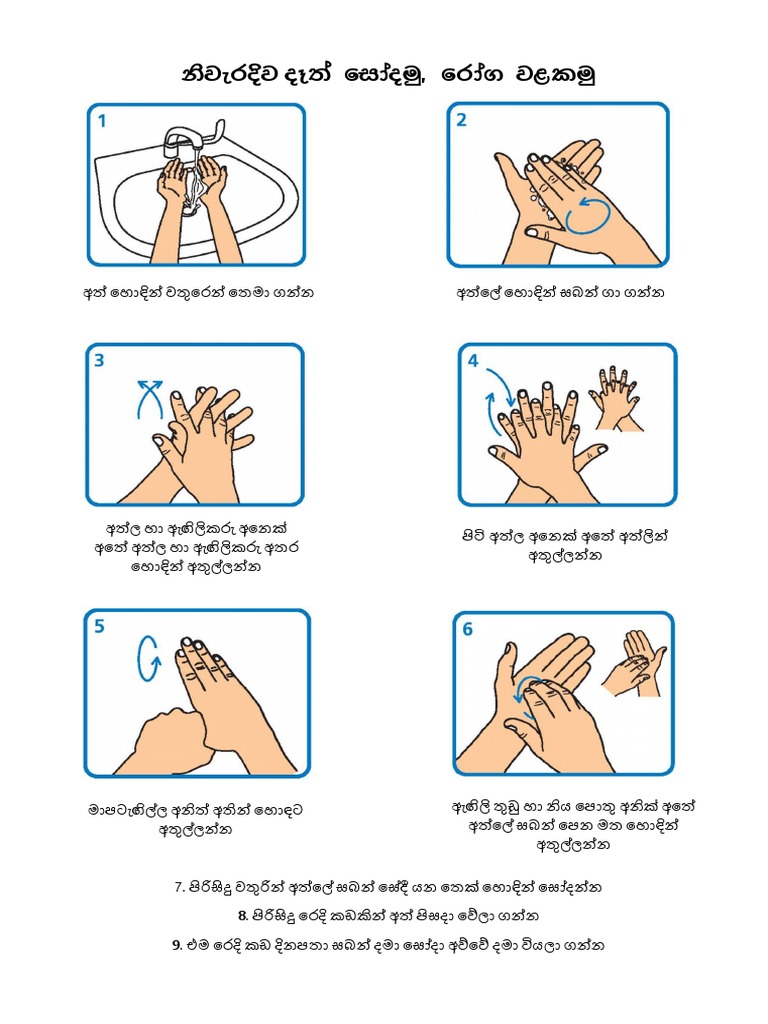 නිවැරදිව දෑත් සෝදමු, රෝග වළකමු

1

අත් හොඳින් වතුරෙන් තෙමා ගන්න

2

අත්ලේ හොඳින් සබන් ගා ගන්න

3

අත්ල හා ඇඟිලිකරු අනෙක් අතේ අත්ල හා ඇඟිලිකරු අතර හොඳින් අතුල්ලන්න

4

පිටි අත්ල අනෙක් අතේ අත්ලින් අතුල්ලන්න

5

මාපටැඟිල්ල අනිත් අතින් හොඳට අතුල්ලන්න

6

ඇඟිලි තුඩු හා නිය පොතු අනික් අතේ අත්ලේ සබන් පෙන මත හොඳින් අතුල්ලන්න

7. පිරිසිදු වතුරින් අත්ලේ සබන් සේදී යන තෙක් හොඳින් සෝදන්න

8. පිරිසිදු රෙදි කඩකින් අත් පිසදා වේලා ගන්න

9. එම රෙදි කඩ දිනපතා සබන් දමා සෝදා අව්වේ දමා වියලා ගන්න