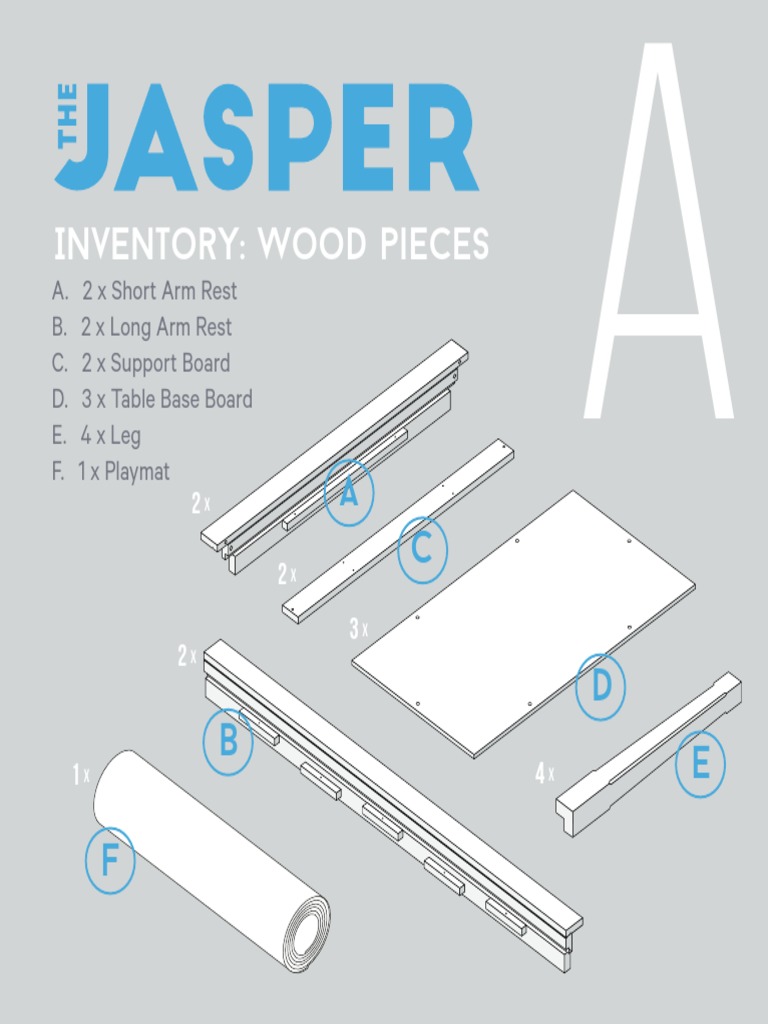 THE JASPER

A

INVENTORY: WOOD PIECES

A. 2 x Short Arm Rest
B. 2 x Long Arm Rest
C. 2 x Support Board
D. 3 x Table Base Board
E. 4 x Leg
F. 1 x Playmat

2 x
A

2 x
C

3 x
D

2 x
B

4 x
E

1 x
F