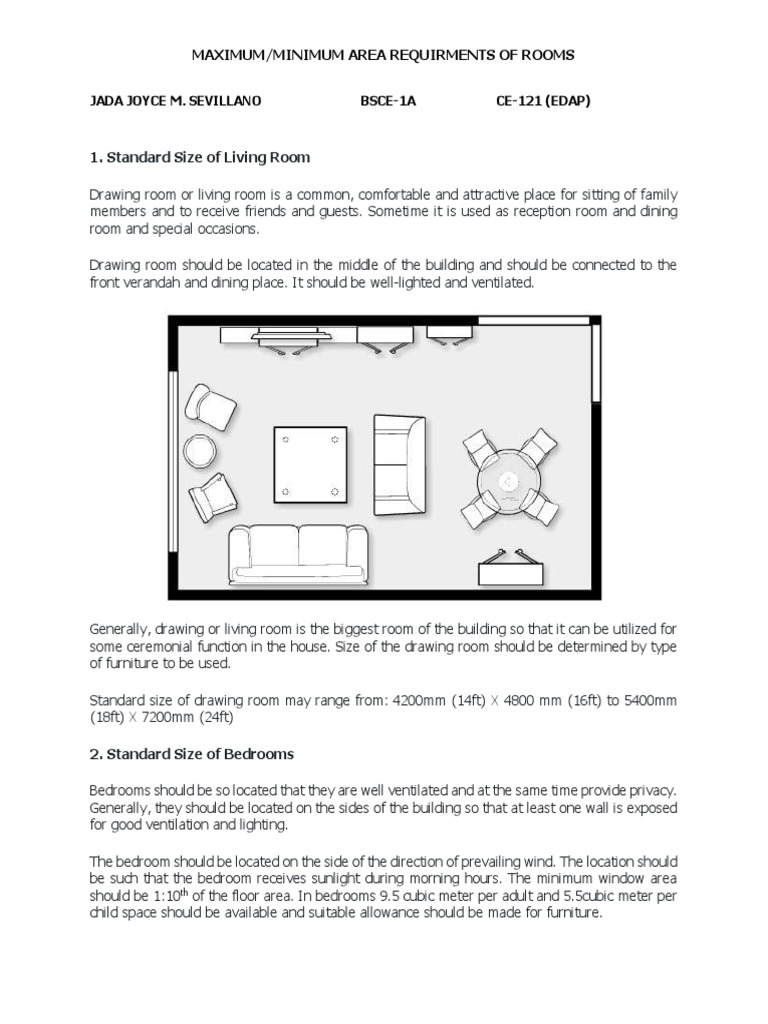 MAXIMUM/MINIMUM AREA REQUIRMENTS OF ROOMS

JADA JOYCE M. SEVILLANO BSCE-1A CE-121 (EDAP)

1. Standard Size of Living Room

Drawing room or living room is a common, comfortable and attractive place for sitting of family members and to receive friends and guests. Sometime it is used as reception room and dining room and special occasions.

Drawing room should be located in the middle of the building and should be connected to the front verandah and dining place. It should be well-lighted and ventilated.

Generally, drawing or living room is the biggest room of the building so that it can be utilized for some ceremonial function in the house. Size of the drawing room should be determined by type of furniture to be used.

Standard size of drawing room may range from: 4200mm (14ft) X 4800 mm (16ft) to 5400mm (18ft) X 7200mm (24ft)

2. Standard Size of Bedrooms

Bedrooms should be so located that they are well ventilated and at the same time provide privacy. Generally, they should be located on the sides of the building so that at least one wall is exposed for good ventilation and lighting.

The bedroom should be located on the side of the direction of prevailing wind. The location should be such that the bedroom receives sunlight during morning hours. The minimum window area should be 1:10$^{th}$ of the floor area. In bedrooms 9.5 cubic meter per adult and 5.5cubic meter per child space should be available and suitable allowance should be made for furniture.