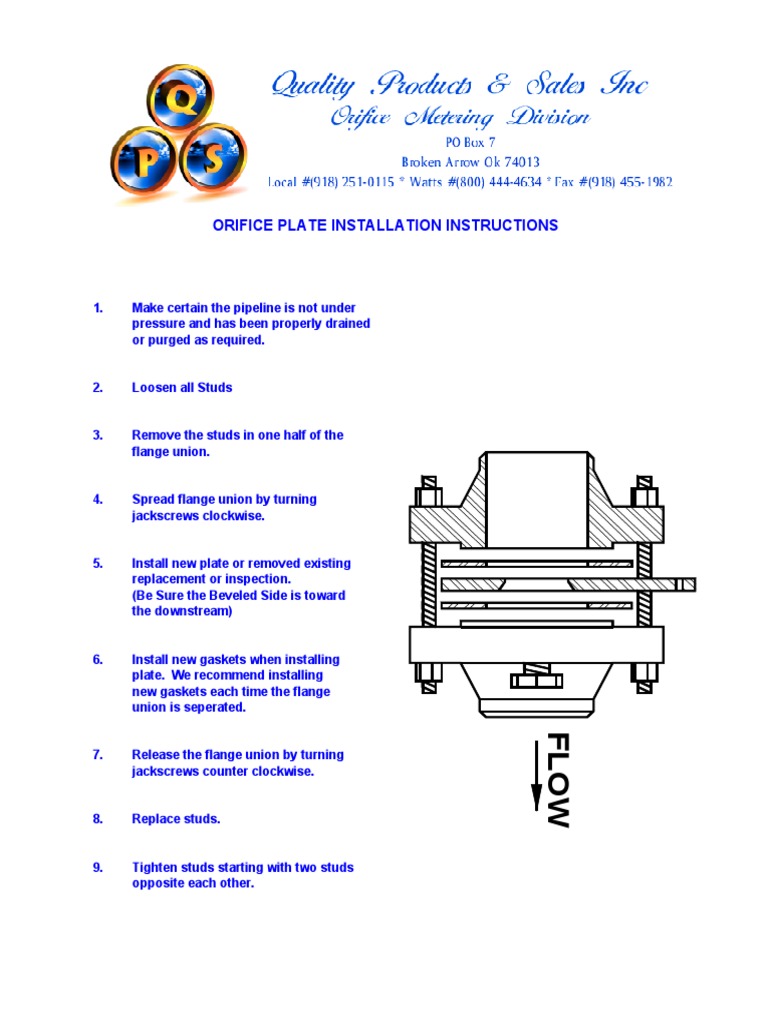 Q P S

Quality Products & Sales Inc
Orifice Metering Division
PO Box 7
Broken Arrow Ok 74013
Local #(918) 251-0115 * Watts #(800) 444-4634 * Fax #(918) 455-1982

ORIFICE PLATE INSTALLATION INSTRUCTIONS

1. Make certain the pipeline is not under pressure and has been properly drained or purged as required.

2. Loosen all Studs

3. Remove the studs in one half of the flange union.

4. Spread flange union by turning jackscrews clockwise.

5. Install new plate or removed existing replacement or inspection. (Be Sure the Beveled Side is toward the downstream)

6. Install new gaskets when installing plate. We recommend installing new gaskets each time the flange union is seperated.

7. Release the flange union by turning jackscrews counter clockwise.

8. Replace studs.

9. Tighten studs starting with two studs opposite each other.

FLOW