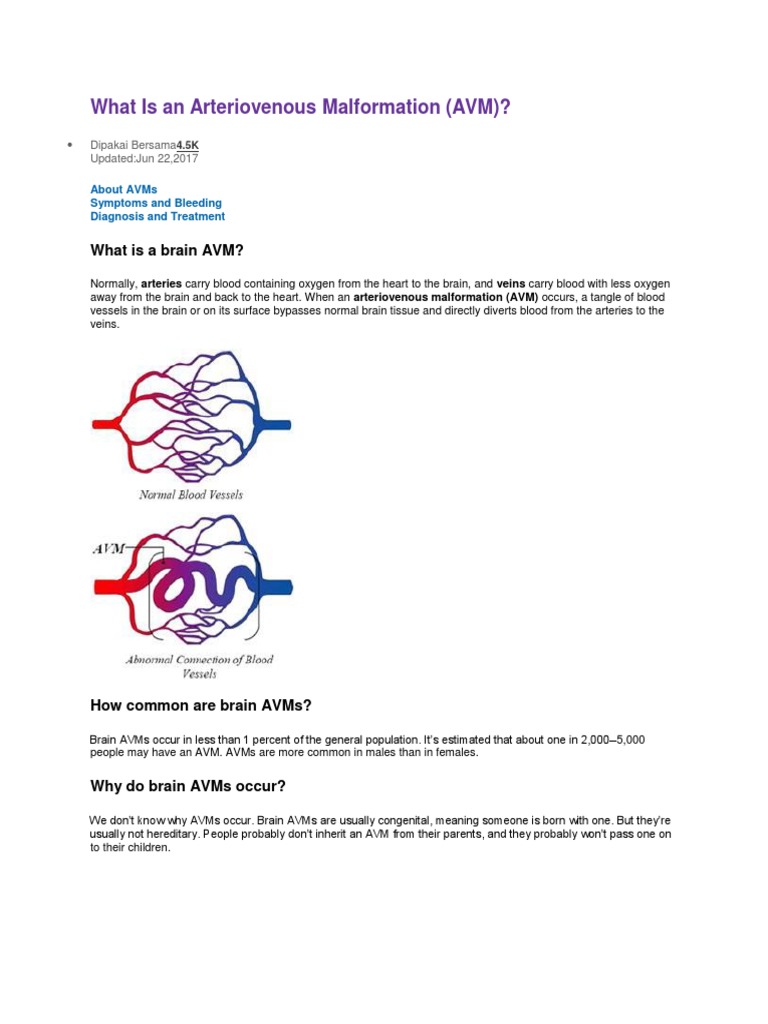 What Is an Arteriovenous Malformation (AVM)?

• Dipakai Bersama4.5K
Updated:Jun 22,2017

About AVMs
Symptoms and Bleeding
Diagnosis and Treatment

What is a brain AVM?

Normally, arteries carry blood containing oxygen from the heart to the brain, and veins carry blood with less oxygen away from the brain and back to the heart. When an arteriovenous malformation (AVM) occurs, a tangle of blood vessels in the brain or on its surface bypasses normal brain tissue and directly diverts blood from the arteries to the veins.

Normal Blood Vessels

AVM

Abnormal Connection of Blood Vessels

How common are brain AVMs?

Brain AVMs occur in less than 1 percent of the general population. It's estimated that about one in 2,000–5,000 people may have an AVM. AVMs are more common in males than in females.

Why do brain AVMs occur?

We don't know why AVMs occur. Brain AVMs are usually congenital, meaning someone is born with one. But they're usually not hereditary. People probably don't inherit an AVM from their parents, and they probably won't pass one on to their children.