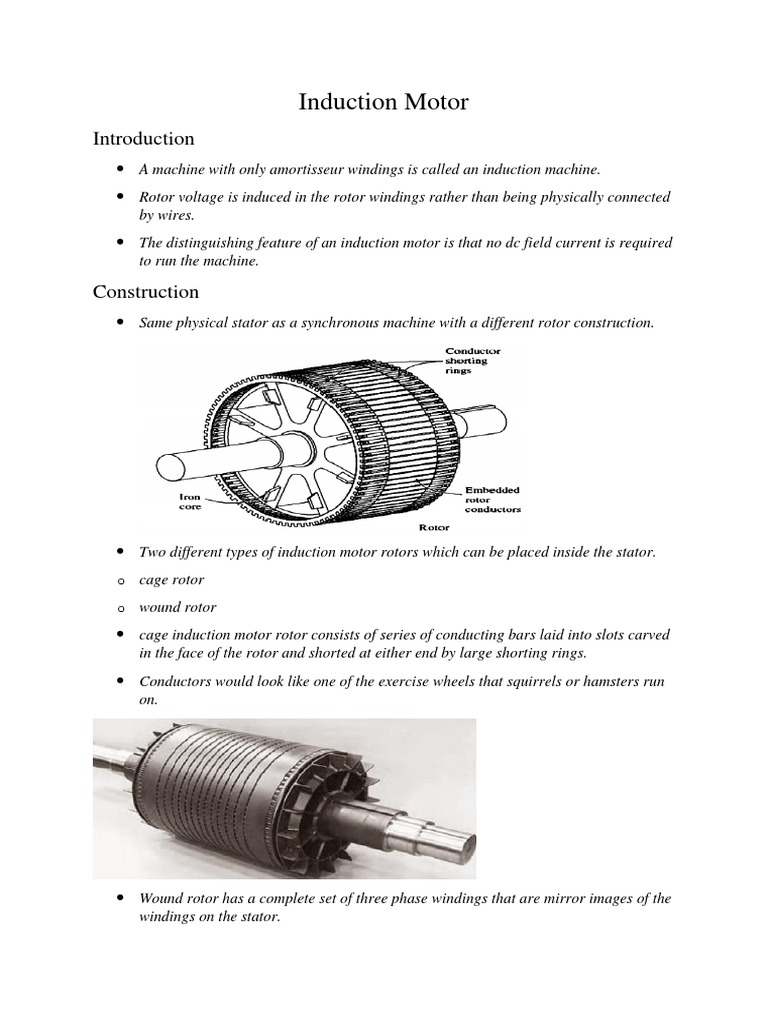 Induction Motor

Introduction

• A machine with only amortisseur windings is called an induction machine.

• Rotor voltage is induced in the rotor windings rather than being physically connected by wires.

• The distinguishing feature of an induction motor is that no dc field current is required to run the machine.

Construction

• Same physical stator as a synchronous machine with a different rotor construction.

Conductor shorting rings

Iron core

Embedded rotor conductors

Rotor

• Two different types of induction motor rotors which can be placed inside the stator.

o cage rotor

o wound rotor

• cage induction motor rotor consists of series of conducting bars laid into slots carved in the face of the rotor and shorted at either end by large shorting rings.

• Conductors would look like one of the exercise wheels that squirrels or hamsters run on.

• Wound rotor has a complete set of three phase windings that are mirror images of the windings on the stator.