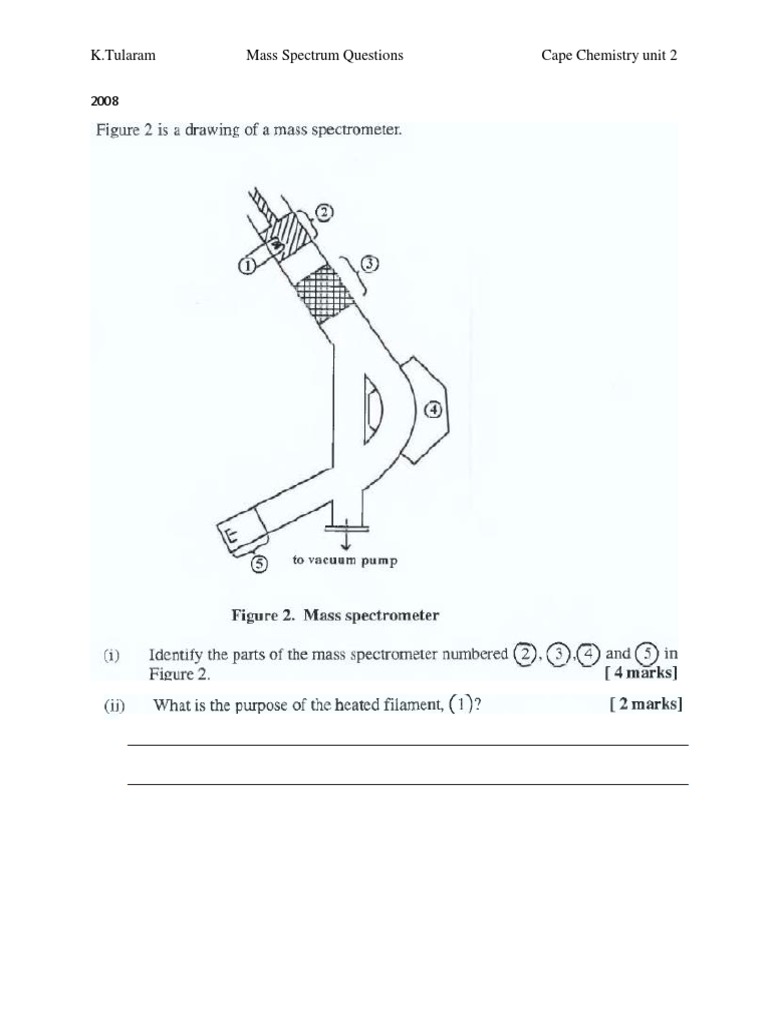 K.Tularam Mass Spectrum Questions Cape Chemistry unit 2

2008

Figure 2 is a drawing of a mass spectrometer.

②

①

③

④

E

⑤ to vacuum pump

Figure 2. Mass spectrometer

(i) Identify the parts of the mass spectrometer numbered ②, ③, ④ and ⑤ in Figure 2. [ 4 marks]

(ii) What is the purpose of the heated filament, (1)? [ 2 marks]