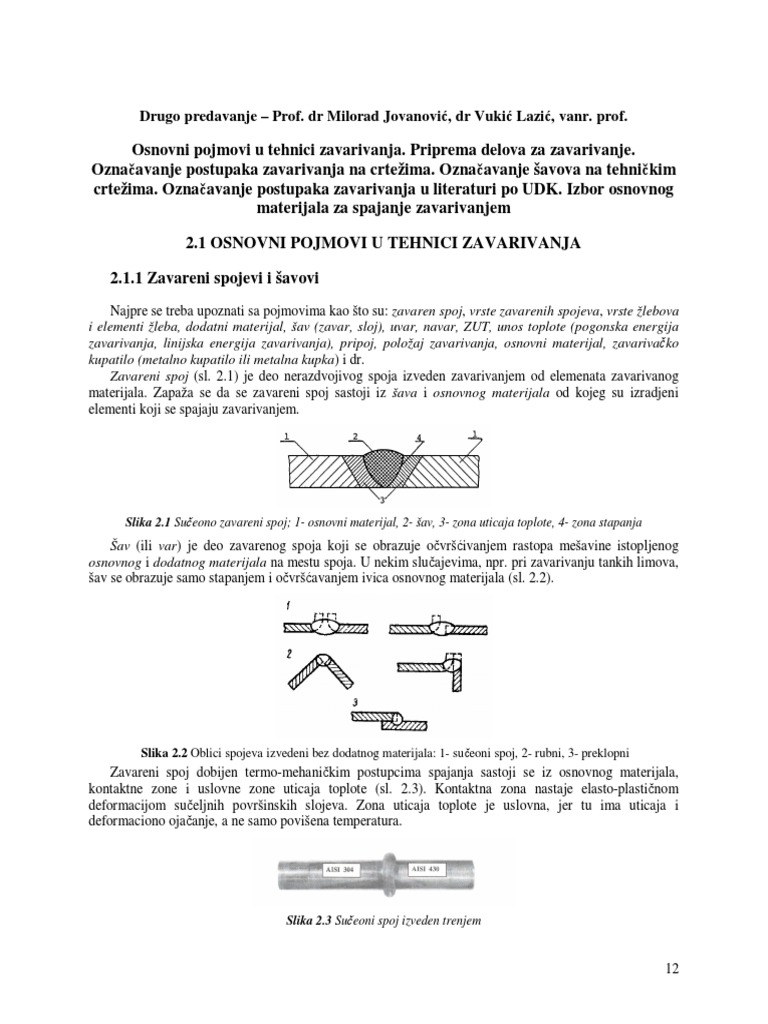 Drugo predavanje – Prof. dr Milorad Jovanović, dr Vukić Lazić, vanr. prof.

Osnovni pojmovi u tehnici zavarivanja. Priprema delova za zavarivanje. Označavanje postupaka zavarivanja na crtežima. Označavanje šavova na tehničkim crtežima. Označavanje postupaka zavarivanja u literaturi po UDK. Izbor osnovnog materijala za spajanje zavarivanjem

2.1 OSNOVNI POJMOVI U TEHNICI ZAVARIVANJA

2.1.1 Zavareni spojevi i šavovi

Najpre se treba upoznati sa pojmovima kao što su: zavaren spoj, vrste zavarenih spojeva, vrste žlebova i elementi žleba, dodatni materijal, šav (zavar, sloj), uvar, navar, ZUT, unos toplote (pogonska energija zavarivanja, linijska energija zavarivanja), pripoj, položaj zavarivanja, osnovni materijal, zavarivačko kupatilo (metalno kupatilo ili metalna kupka) i dr.

Zavareni spoj (sl. 2.1) je deo nerazdvojivog spoja izveden zavarivanjem od elemenata zavarivanog materijala. Zapaža se da se zavareni spoj sastoji iz šava i osnovnog materijala od kojeg su izradjeni elementi koji se spajaju zavarivanjem.

1 2 4 1 3

Slika 2.1 Sučeono zavareni spoj; 1- osnovni materijal, 2- šav, 3- zona uticaja toplote, 4- zona stapanja

Šav (ili var) je deo zavarenog spoja koji se obrazuje očvršćivanjem rastopa mešavine istopljenog osnovnog i dodatnog materijala na mestu spoja. U nekim slučajevima, npr. pri zavarivanju tankih limova, šav se obrazuje samo stapanjem i očvršćavanjem ivica osnovnog materijala (sl. 2.2).

1 2 3

Slika 2.2 Oblici spojeva izvedeni bez dodatnog materijala: 1- sučeoni spoj, 2- rubni, 3- preklopni

Zavareni spoj dobijen termo-mehaničkim postupcima spajanja sastoji se iz osnovnog materijala, kontaktne zone i uslovne zone uticaja toplote (sl. 2.3). Kontaktna zona nastaje elasto-plastičnom deformacijom sučeljnih površinskih slojeva. Zona uticaja toplote je uslovna, jer tu ima uticaja i deformaciono ojačanje, a ne samo povišena temperatura.

AISI 304 AISI 430

Slika 2.3 Sučeoni spoj izveden trenjem

12