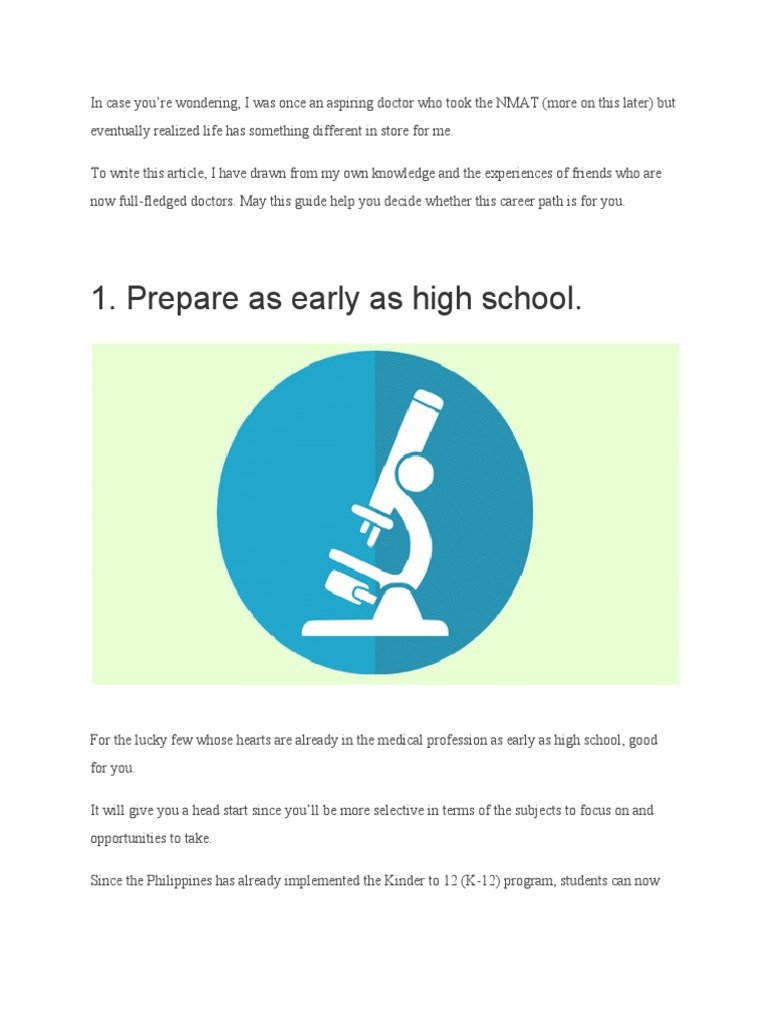 In case you're wondering, I was once an aspiring doctor who took the NMAT (more on this later) but eventually realized life has something different in store for me.

To write this article, I have drawn from my own knowledge and the experiences of friends who are now full-fledged doctors. May this guide help you decide whether this career path is for you.

1. Prepare as early as high school.

For the lucky few whose hearts are already in the medical profession as early as high school, good for you.

It will give you a head start since you'll be more selective in terms of the subjects to focus on and opportunities to take.

Since the Philippines has already implemented the Kinder to 12 (K-12) program, students can now