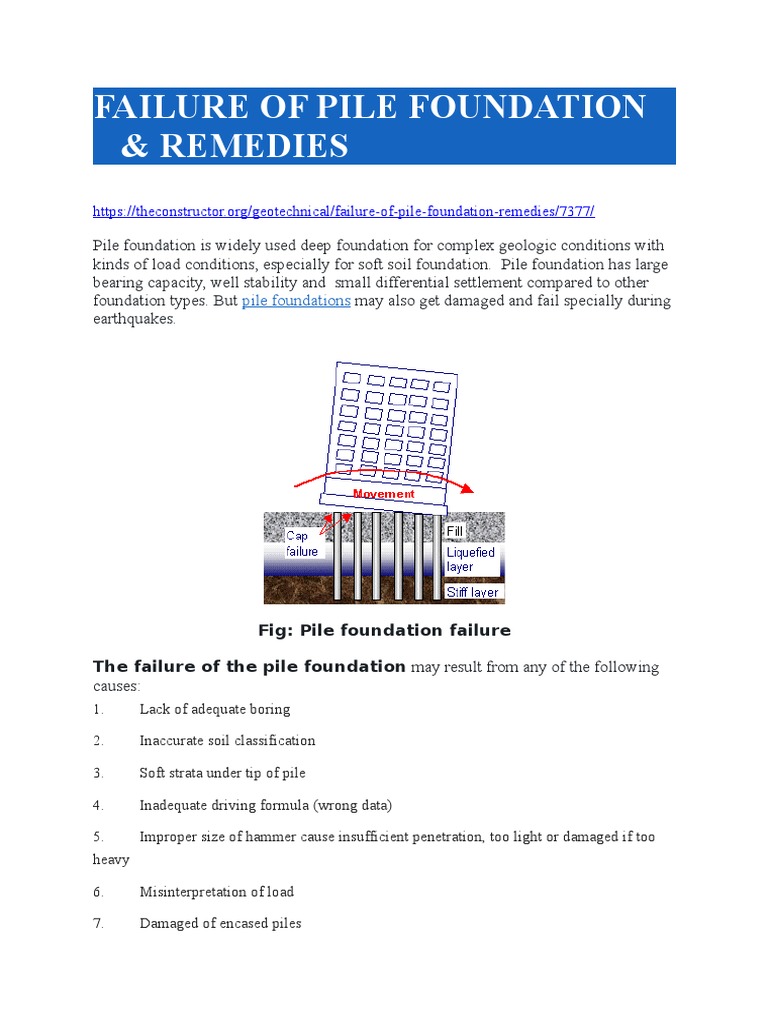 FAILURE OF PILE FOUNDATION & REMEDIES

https://theconstructor.org/geotechnical/failure-of-pile-foundation-remedies/7377/

Pile foundation is widely used deep foundation for complex geologic conditions with kinds of load conditions, especially for soft soil foundation. Pile foundation has large bearing capacity, well stability and small differential settlement compared to other foundation types. But pile foundations may also get damaged and fail specially during earthquakes.

Movement
Cap failure
Fill
Liquefied layer
Stiff layer

Fig: Pile foundation failure

The failure of the pile foundation may result from any of the following causes:

1. Lack of adequate boring

2. Inaccurate soil classification

3. Soft strata under tip of pile

4. Inadequate driving formula (wrong data)

5. Improper size of hammer cause insufficient penetration, too light or damaged if too heavy

6. Misinterpretation of load

7. Damaged of encased piles