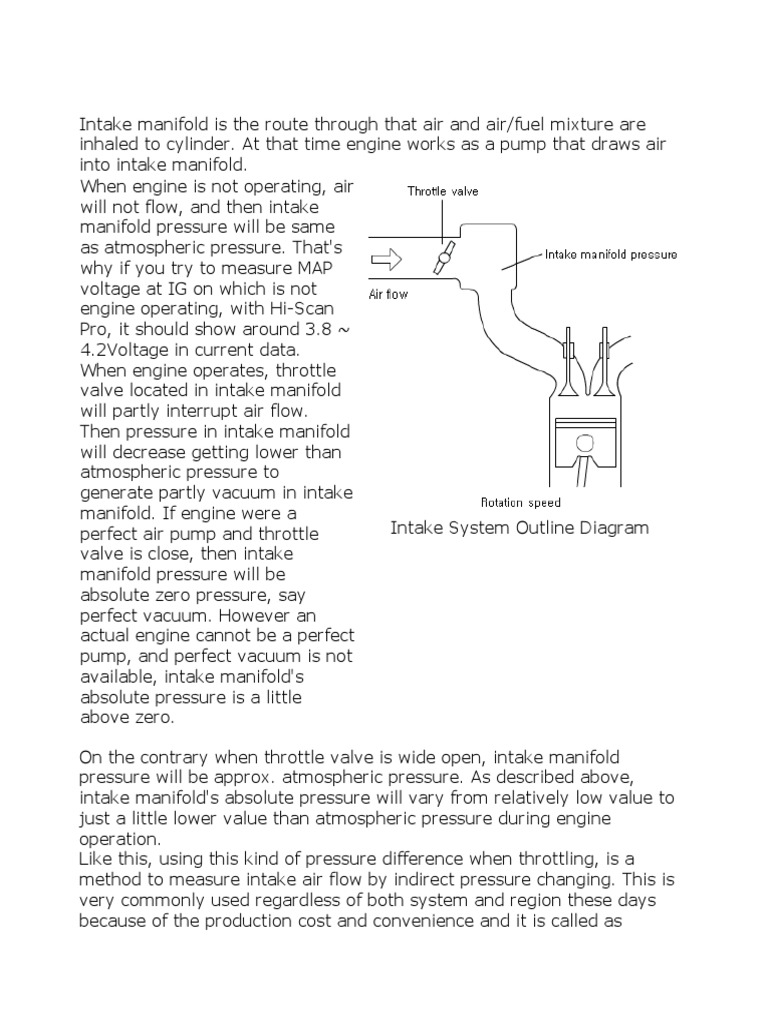 Intake manifold is the route through that air and air/fuel mixture are inhaled to cylinder. At that time engine works as a pump that draws air into intake manifold.

When engine is not operating, air will not flow, and then intake manifold pressure will be same as atmospheric pressure. That's why if you try to measure MAP voltage at IG on which is not engine operating, with Hi-Scan Pro, it should show around 3.8 ~ 4.2Voltage in current data. When engine operates, throttle valve located in intake manifold will partly interrupt air flow. Then pressure in intake manifold will decrease getting lower than atmospheric pressure to generate partly vacuum in intake manifold. If engine were a perfect air pump and throttle valve is close, then intake manifold pressure will be absolute zero pressure, say perfect vacuum. However an actual engine cannot be a perfect pump, and perfect vacuum is not available, intake manifold's absolute pressure is a little above zero.

Throttle valve

Intake manifold pressure

Air flow

Rotation speed

Intake System Outline Diagram

On the contrary when throttle valve is wide open, intake manifold pressure will be approx. atmospheric pressure. As described above, intake manifold's absolute pressure will vary from relatively low value to just a little lower value than atmospheric pressure during engine operation.

Like this, using this kind of pressure difference when throttling, is a method to measure intake air flow by indirect pressure changing. This is very commonly used regardless of both system and region these days because of the production cost and convenience and it is called as