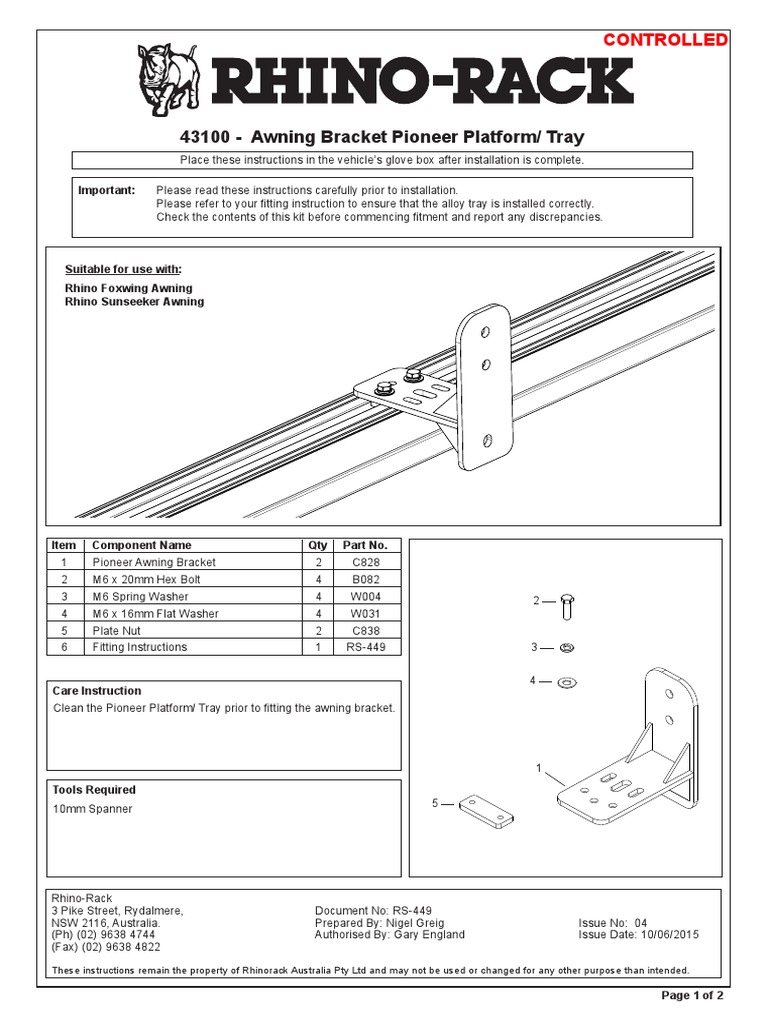 CONTROLLED

RHINO-RACK

43100 - Awning Bracket Pioneer Platform/ Tray

Place these instructions in the vehicle's glove box after installation is complete.

Important: Please read these instructions carefully prior to installation. Please refer to your fitting instruction to ensure that the alloy tray is installed correctly. Check the contents of this kit before commencing fitment and report any discrepancies.

Suitable for use with:
Rhino Foxwing Awning
Rhino Sunseeker Awning

| Item | Component Name | Qty | Part No. |
|---|---|---|---|
| 1 | Pioneer Awning Bracket | 2 | C828 |
| 2 | M6 x 20mm Hex Bolt | 4 | B082 |
| 3 | M6 Spring Washer | 4 | W004 |
| 4 | M6 x 16mm Flat Washer | 4 | W031 |
| 5 | Plate Nut | 2 | C838 |
| 6 | Fitting Instructions | 1 | RS-449 |

2
3
4
1
5

Care Instruction
Clean the Pioneer Platform/ Tray prior to fitting the awning bracket.

Tools Required
10mm Spanner

Rhino-Rack
3 Pike Street, Rydalmere,
NSW 2116, Australia.
(Ph) (02) 9638 4744
(Fax) (02) 9638 4822

Document No: RS-449
Prepared By: Nigel Greig
Authorised By: Gary England

Issue No: 04
Issue Date: 10/06/2015

These instructions remain the property of Rhinorack Australia Pty Ltd and may not be used or changed for any other purpose than intended.

Page 1 of 2