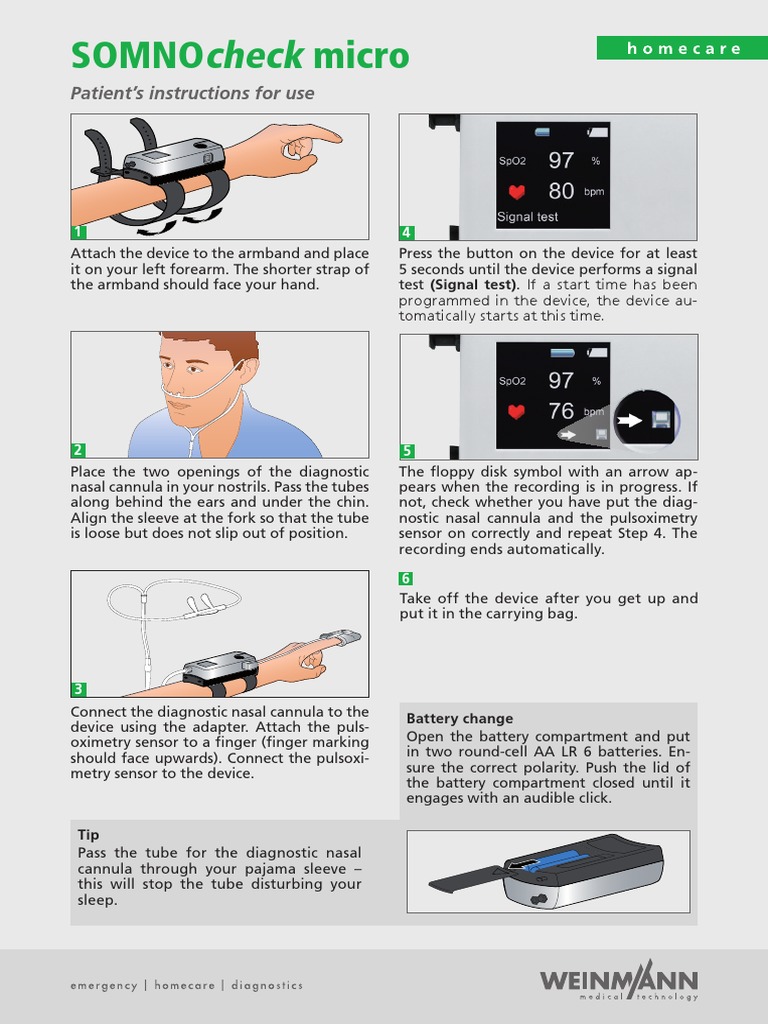 SOMNOcheck micro

homecare

Patient's instructions for use

1
Attach the device to the armband and place it on your left forearm. The shorter strap of the armband should face your hand.

2
Place the two openings of the diagnostic nasal cannula in your nostrils. Pass the tubes along behind the ears and under the chin. Align the sleeve at the fork so that the tube is loose but does not slip out of position.

3
Connect the diagnostic nasal cannula to the device using the adapter. Attach the pulsoximetry sensor to a finger (finger marking should face upwards). Connect the pulsoximetry sensor to the device.

Tip
Pass the tube for the diagnostic nasal cannula through your pajama sleeve – this will stop the tube disturbing your sleep.

SpO2 97 %
80 bpm
Signal test

4
Press the button on the device for at least 5 seconds until the device performs a signal test (Signal test). If a start time has been programmed in the device, the device automatically starts at this time.

SpO2 97 %
76 bpm

5
The floppy disk symbol with an arrow appears when the recording is in progress. If not, check whether you have put the diagnostic nasal cannula and the pulsoximetry sensor on correctly and repeat Step 4. The recording ends automatically.

6
Take off the device after you get up and put it in the carrying bag.

Battery change
Open the battery compartment and put in two round-cell AA LR 6 batteries. Ensure the correct polarity. Push the lid of the battery compartment closed until it engages with an audible click.

emergency | homecare | diagnostics

WEINMANN medical technology