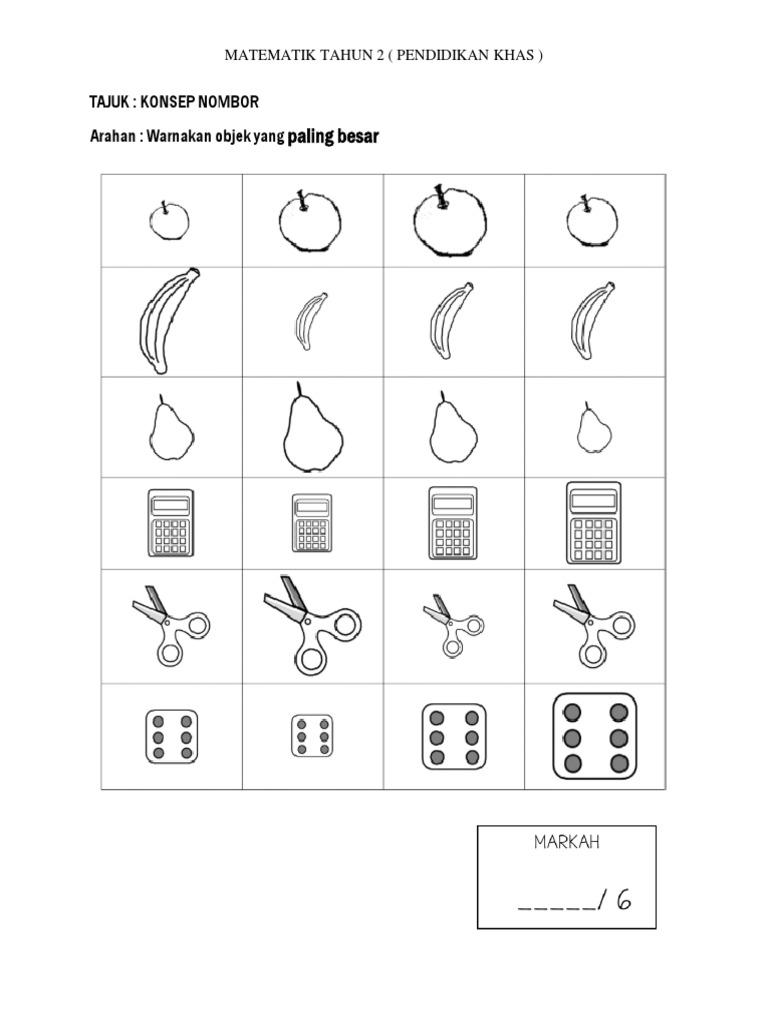 MATEMATIK TAHUN 2 ( PENDIDIKAN KHAS )

TAJUK : KONSEP NOMBOR

Arahan : Warnakan objek yang paling besar

MARKAH

_____/ 6