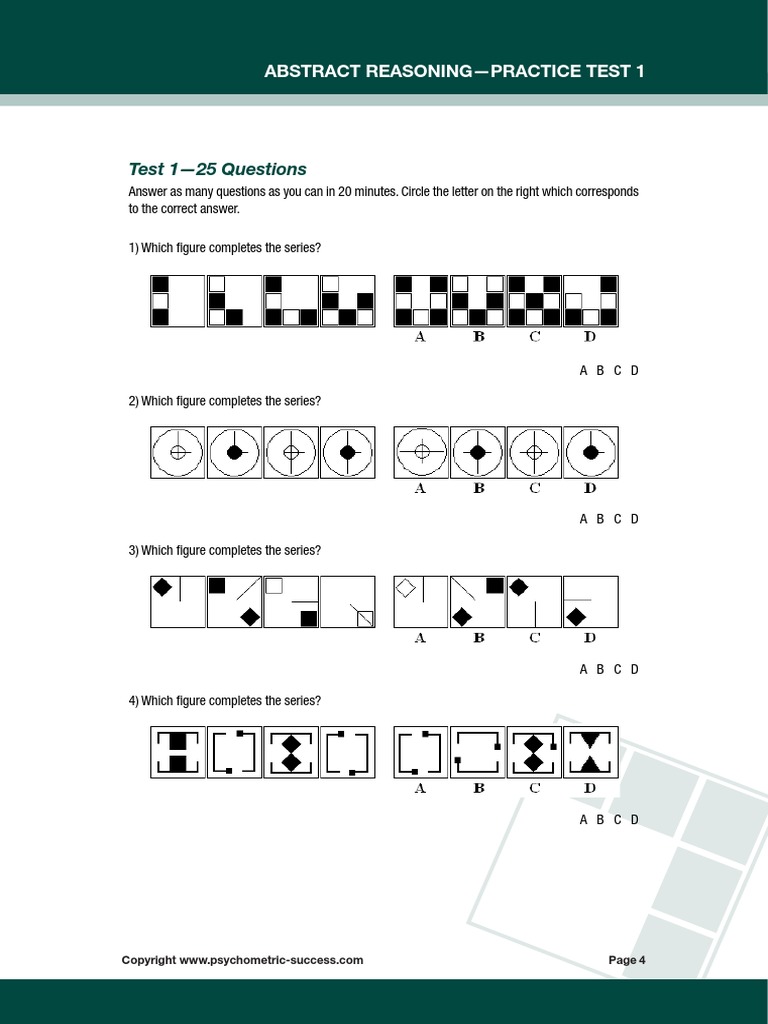 ABSTRACT REASONING—PRACTICE TEST 1

Test 1—25 Questions

Answer as many questions as you can in 20 minutes. Circle the letter on the right which corresponds to the correct answer.

1) Which figure completes the series?

A B C D

A B C D

2) Which figure completes the series?

A B C D

A B C D

3) Which figure completes the series?

A B C D

A B C D

4) Which figure completes the series?

A B C D

A B C D

Copyright www.psychometric-success.com

Page 4