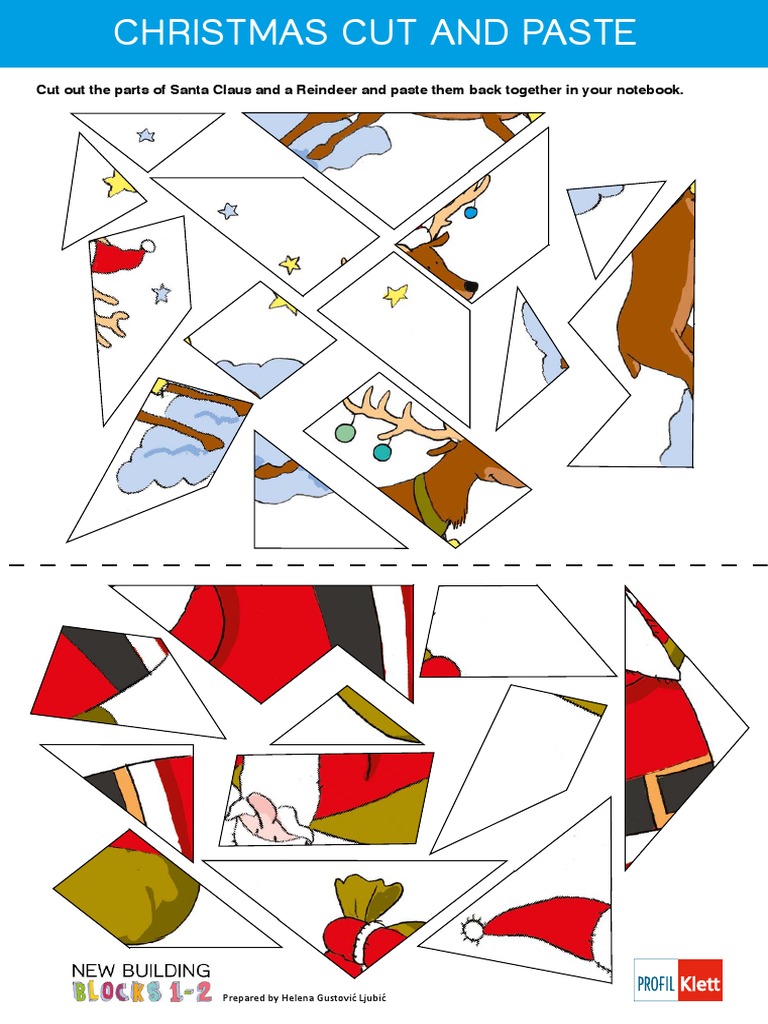 CHRISTMAS CUT AND PASTE

Cut out the parts of Santa Claus and a Reindeer and paste them back together in your notebook.

NEW BUILDING BLOCKS 1-2

Prepared by Helena Gustović Ljubić

PROFIL Klett