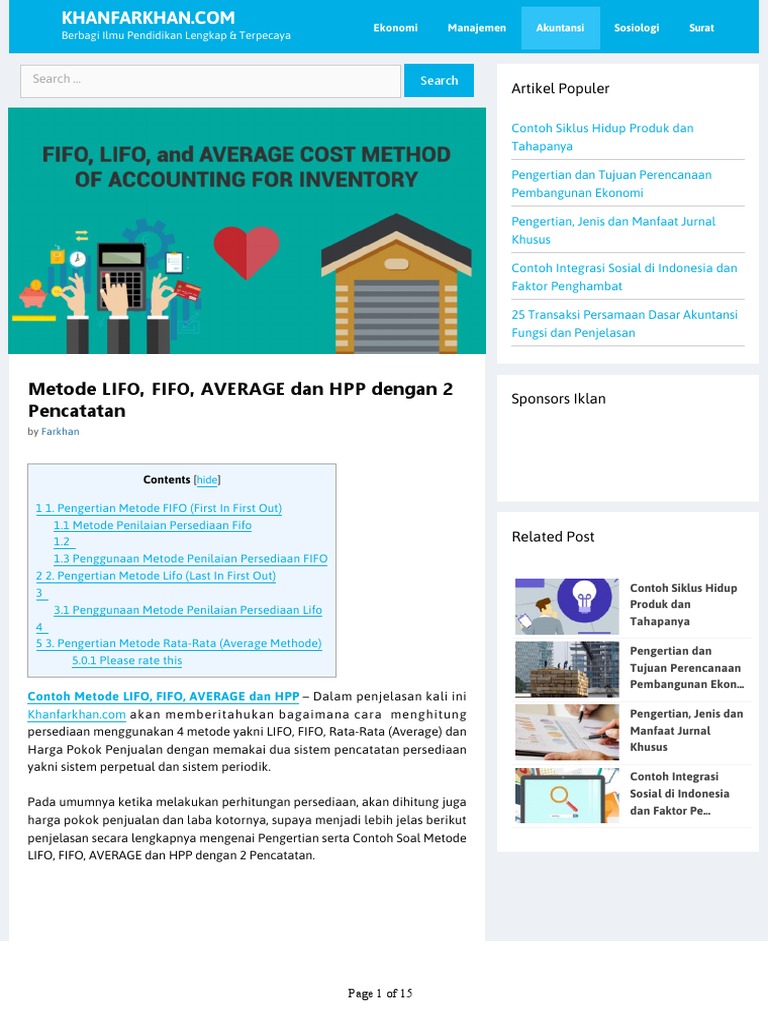 KHANFARKHAN.COM
Berbagi Ilmu Pendidikan Lengkap & Terpecaya

Ekonomi Manajemen Akuntansi Sosiologi Surat

Search ...
Search

FIFO, LIFO, and AVERAGE COST METHOD OF ACCOUNTING FOR INVENTORY

Metode LIFO, FIFO, AVERAGE dan HPP dengan 2 Pencatatan
by Farkhan

Contents [hide]
1 1. Pengertian Metode FIFO (First In First Out)
1.1 Metode Penilaian Persediaan Fifo
1.2
1.3 Penggunaan Metode Penilaian Persediaan FIFO
2 2. Pengertian Metode Lifo (Last In First Out)
3
3.1 Penggunaan Metode Penilaian Persediaan Lifo
4
5 3. Pengertian Metode Rata-Rata (Average Methode)
5.0.1 Please rate this

Contoh Metode LIFO, FIFO, AVERAGE dan HPP – Dalam penjelasan kali ini Khanfarkhan.com akan memberitahukan bagaimana cara menghitung persediaan menggunakan 4 metode yakni LIFO, FIFO, Rata-Rata (Average) dan Harga Pokok Penjualan dengan memakai dua sistem pencatatan persediaan yakni sistem perpetual dan sistem periodik.

Pada umumnya ketika melakukan perhitungan persediaan, akan dihitung juga harga pokok penjualan dan laba kotornya, supaya menjadi lebih jelas berikut penjelasan secara lengkapnya mengenai Pengertian serta Contoh Soal Metode LIFO, FIFO, AVERAGE dan HPP dengan 2 Pencatatan.

Artikel Populer
Contoh Siklus Hidup Produk dan Tahapanya
Pengertian dan Tujuan Perencanaan Pembangunan Ekonomi
Pengertian, Jenis dan Manfaat Jurnal Khusus
Contoh Integrasi Sosial di Indonesia dan Faktor Penghambat
25 Transaksi Persamaan Dasar Akuntansi Fungsi dan Penjelasan

Sponsors Iklan

Related Post
Contoh Siklus Hidup Produk dan Tahapanya
Pengertian dan Tujuan Perencanaan Pembangunan Ekon...
Pengertian, Jenis dan Manfaat Jurnal Khusus
Contoh Integrasi Sosial di Indonesia dan Faktor Pe...

Page 1 of 15