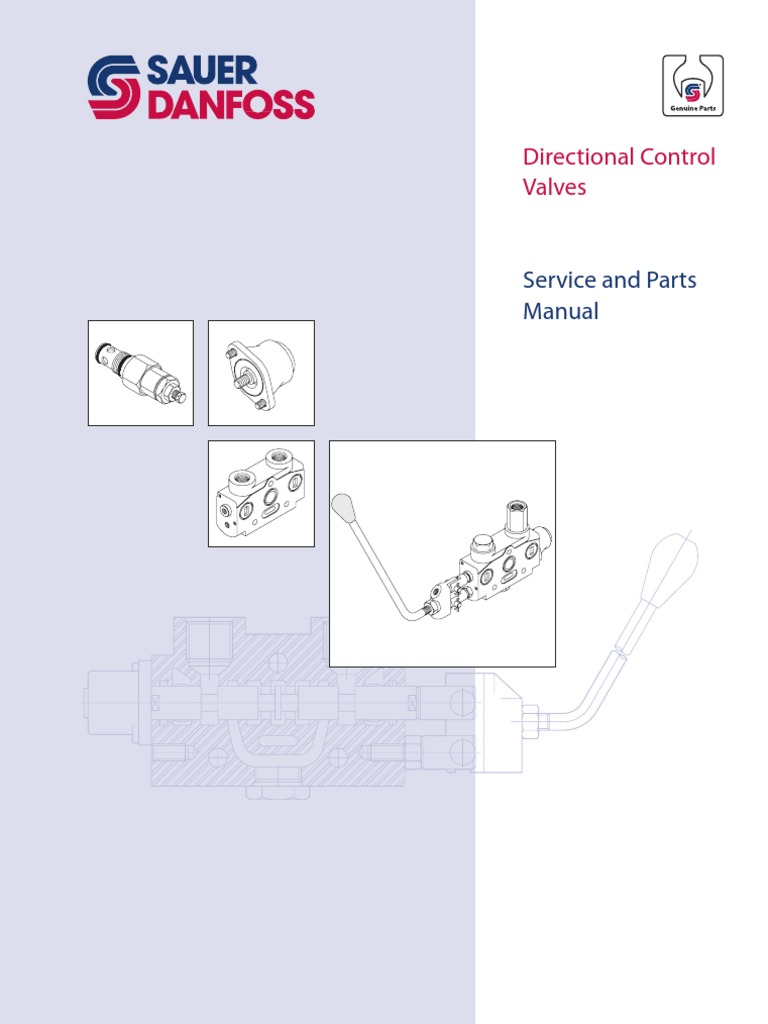 SAUER
DANFOSS

Genuine Parts

Directional Control Valves

Service and Parts Manual