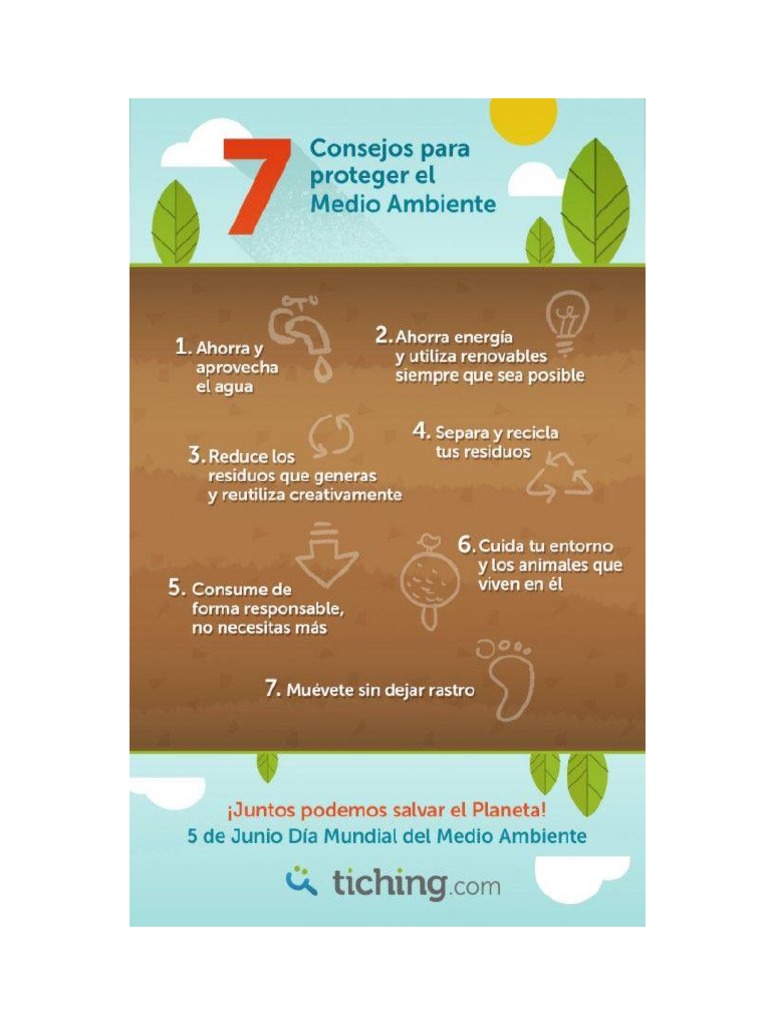 7 Consejos para proteger el Medio Ambiente

1. Ahorra y aprovecha el agua

2. Ahorra energía y utiliza renovables siempre que sea posible

3. Reduce los residuos que generas y reutiliza creativamente

4. Separa y recicla tus residuos

5. Consume de forma responsable, no necesitas más

6. Cuida tu entorno y los animales que viven en él

7. Muévete sin dejar rastro

¡Juntos podemos salvar el Planeta!
5 de Junio Día Mundial del Medio Ambiente

tiching.com