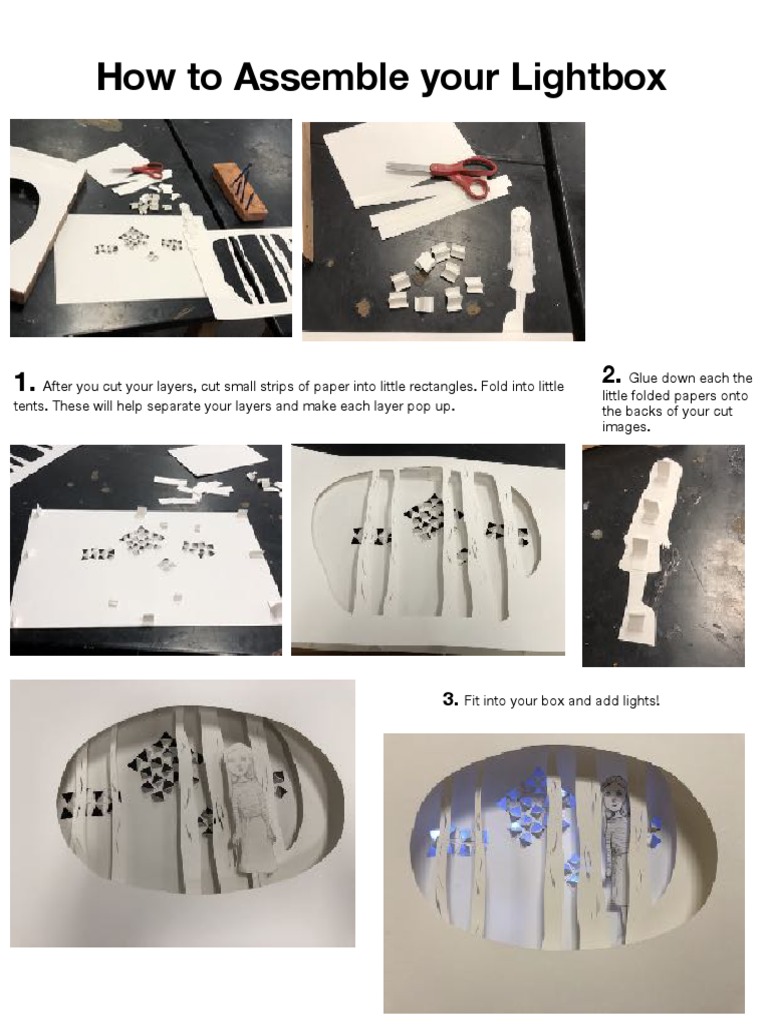 How to Assemble your Lightbox

1. After you cut your layers, cut small strips of paper into little rectangles. Fold into little tents. These will help separate your layers and make each layer pop up.

2. Glue down each the little folded papers onto the backs of your cut images.

3. Fit into your box and add lights!