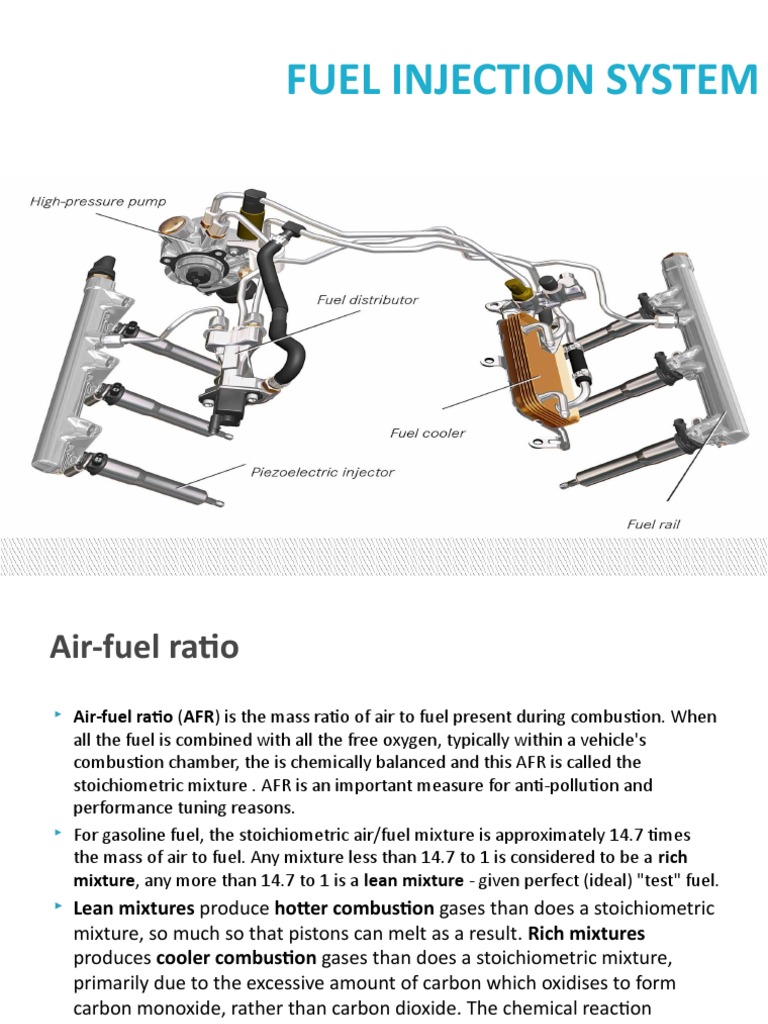 FUEL INJECTION SYSTEM

High-pressure pump

Fuel distributor

Fuel cooler

Piezoelectric injector

Fuel rail

Air-fuel ratio

Air-fuel ratio (AFR) is the mass ratio of air to fuel present during combustion. When all the fuel is combined with all the free oxygen, typically within a vehicle's combustion chamber, the is chemically balanced and this AFR is called the stoichiometric mixture . AFR is an important measure for anti-pollution and performance tuning reasons.

For gasoline fuel, the stoichiometric air/fuel mixture is approximately 14.7 times the mass of air to fuel. Any mixture less than 14.7 to 1 is considered to be a rich mixture, any more than 14.7 to 1 is a lean mixture - given perfect (ideal) "test" fuel.

Lean mixtures produce hotter combustion gases than does a stoichiometric mixture, so much so that pistons can melt as a result. Rich mixtures produces cooler combustion gases than does a stoichiometric mixture, primarily due to the excessive amount of carbon which oxidises to form carbon monoxide, rather than carbon dioxide. The chemical reaction