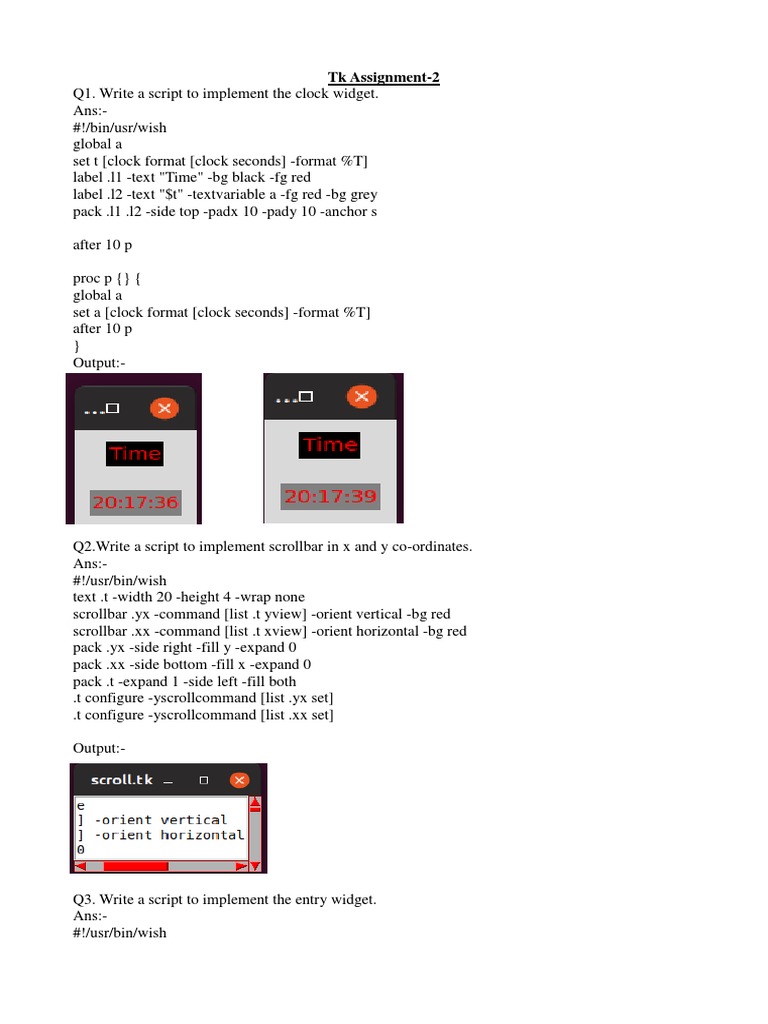 Tk Assignment-2

Q1. Write a script to implement the clock widget.
Ans:-
#!/bin/usr/wish
global a
set t [clock format [clock seconds] -format %T]
label .l1 -text "Time" -bg black -fg red
label .l2 -text "$t" -textvariable a -fg red -bg grey
pack .l1 .l2 -side top -padx 10 -pady 10 -anchor s

after 10 p

proc p {} {
global a
set a [clock format [clock seconds] -format %T]
after 10 p
}
Output:-

Time
20:17:36

Time
20:17:39

Q2.Write a script to implement scrollbar in x and y co-ordinates.
Ans:-
#!/usr/bin/wish
text .t -width 20 -height 4 -wrap none
scrollbar .yx -command [list .t yview] -orient vertical -bg red
scrollbar .xx -command [list .t xview] -orient horizontal -bg red
pack .yx -side right -fill y -expand 0
pack .xx -side bottom -fill x -expand 0
pack .t -expand 1 -side left -fill both
.t configure -yscrollcommand [list .yx set]
.t configure -yscrollcommand [list .xx set]

Output:-

scroll.tk
e
] -orient vertical
] -orient horizontal
0

Q3. Write a script to implement the entry widget.
Ans:-
#!/usr/bin/wish