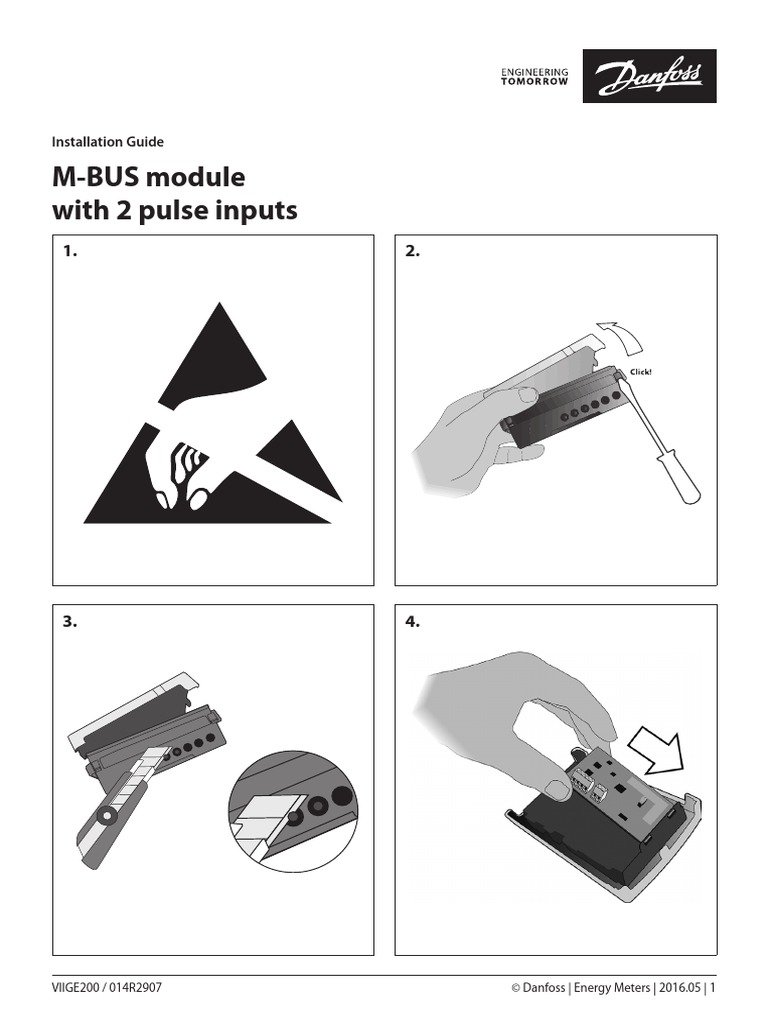 ENGINEERING
TOMORROW
Danfoss

Installation Guide

M-BUS module
with 2 pulse inputs

1.

2.

Click!

3.

4.

VIIGE200 / 014R2907

© Danfoss | Energy Meters | 2016.05 | 1