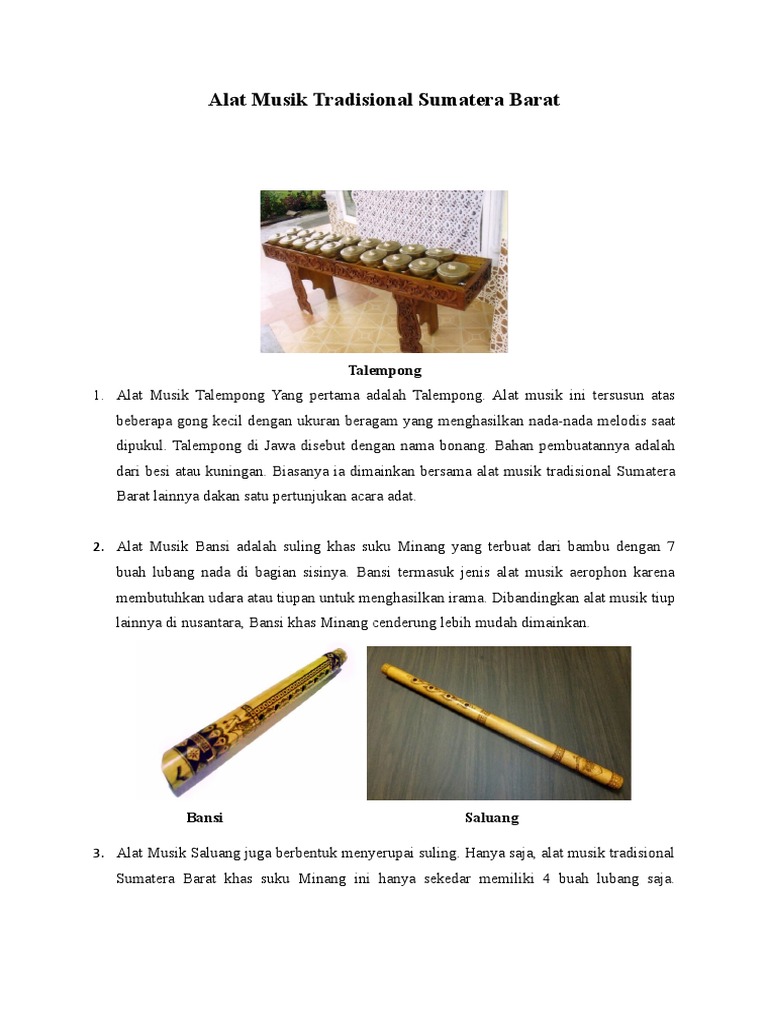 Alat Musik Tradisional Sumatera Barat

Talempong

1. Alat Musik Talempong Yang pertama adalah Talempong. Alat musik ini tersusun atas beberapa gong kecil dengan ukuran beragam yang menghasilkan nada-nada melodis saat dipukul. Talempong di Jawa disebut dengan nama bonang. Bahan pembuatannya adalah dari besi atau kuningan. Biasanya ia dimainkan bersama alat musik tradisional Sumatera Barat lainnya dakan satu pertunjukan acara adat.

2. Alat Musik Bansi adalah suling khas suku Minang yang terbuat dari bambu dengan 7 buah lubang nada di bagian sisinya. Bansi termasuk jenis alat musik aerophon karena membutuhkan udara atau tiupan untuk menghasilkan irama. Dibandingkan alat musik tiup lainnya di nusantara, Bansi khas Minang cenderung lebih mudah dimainkan.

Bansi

Saluang

3. Alat Musik Saluang juga berbentuk menyerupai suling. Hanya saja, alat musik tradisional Sumatera Barat khas suku Minang ini hanya sekedar memiliki 4 buah lubang saja.