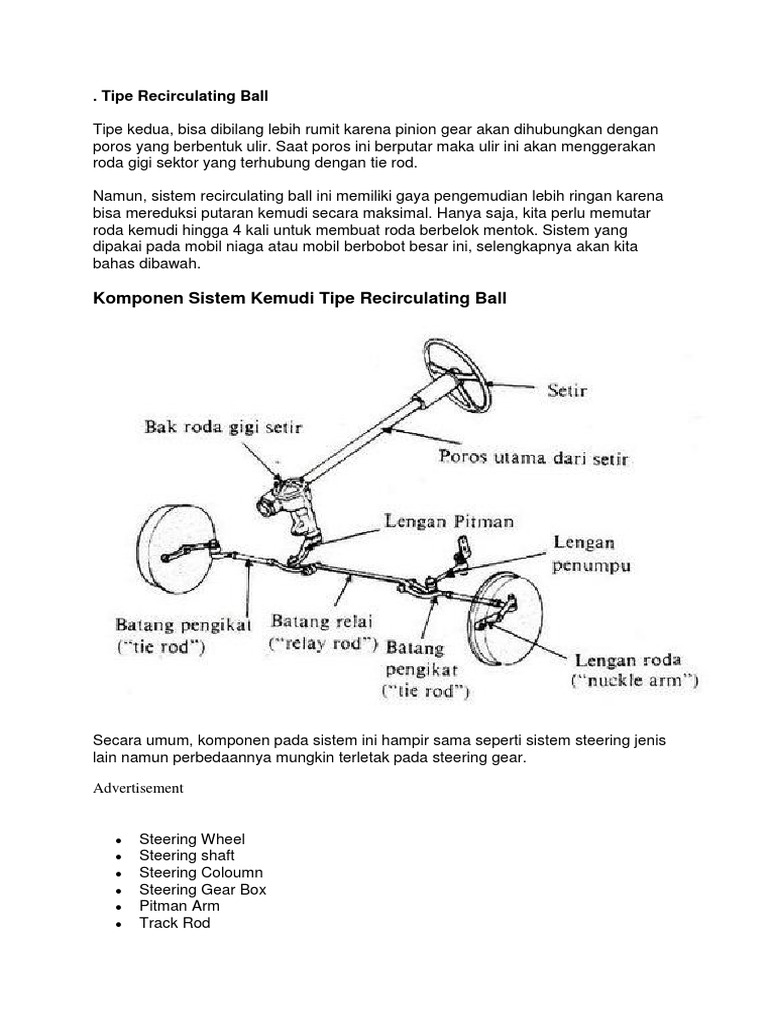 . Tipe Recirculating Ball

Tipe kedua, bisa dibilang lebih rumit karena pinion gear akan dihubungkan dengan poros yang berbentuk ulir. Saat poros ini berputar maka ulir ini akan menggerakan roda gigi sektor yang terhubung dengan tie rod.

Namun, sistem recirculating ball ini memiliki gaya pengemudian lebih ringan karena bisa mereduksi putaran kemudi secara maksimal. Hanya saja, kita perlu memutar roda kemudi hingga 4 kali untuk membuat roda berbelok mentok. Sistem yang dipakai pada mobil niaga atau mobil berbobot besar ini, selengkapnya akan kita bahas dibawah.

Komponen Sistem Kemudi Tipe Recirculating Ball

Setir
Bak roda gigi setir
Poros utama dari setir
Lengan Pitman
Lengan penumpu
Batang pengikat ("tie rod")
Batang relai ("relay rod")
Batang pengikat ("tie rod")
Lengan roda ("nuckle arm")

Secara umum, komponen pada sistem ini hampir sama seperti sistem steering jenis lain namun perbedaannya mungkin terletak pada steering gear.

Advertisement

- Steering Wheel
- Steering shaft
- Steering Coloumn
- Steering Gear Box
- Pitman Arm
- Track Rod