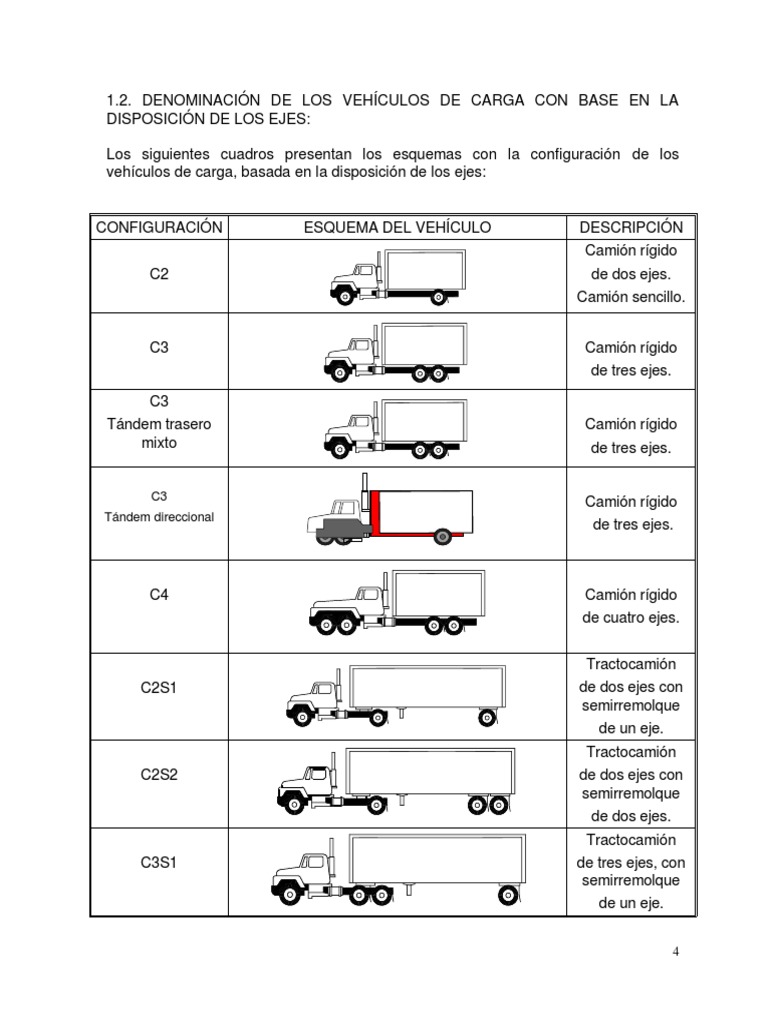 1.2. DENOMINACIÓN DE LOS VEHÍCULOS DE CARGA CON BASE EN LA DISPOSICIÓN DE LOS EJES:

Los siguientes cuadros presentan los esquemas con la configuración de los vehículos de carga, basada en la disposición de los ejes:

| CONFIGURACIÓN | ESQUEMA DEL VEHÍCULO | DESCRIPCIÓN |
|---|---|---|
| C2 | | Camión rígido de dos ejes. Camión sencillo. |
| C3 | | Camión rígido de tres ejes. |
| C3 Tándem trasero mixto | | Camión rígido de tres ejes. |
| C3 Tándem direccional | | Camión rígido de tres ejes. |
| C4 | | Camión rígido de cuatro ejes. |
| C2S1 | | Tractocamión de dos ejes con semirremolque de un eje. |
| C2S2 | | Tractocamión de dos ejes con semirremolque de dos ejes. |
| C3S1 | | Tractocamión de tres ejes, con semirremolque de un eje. |

4