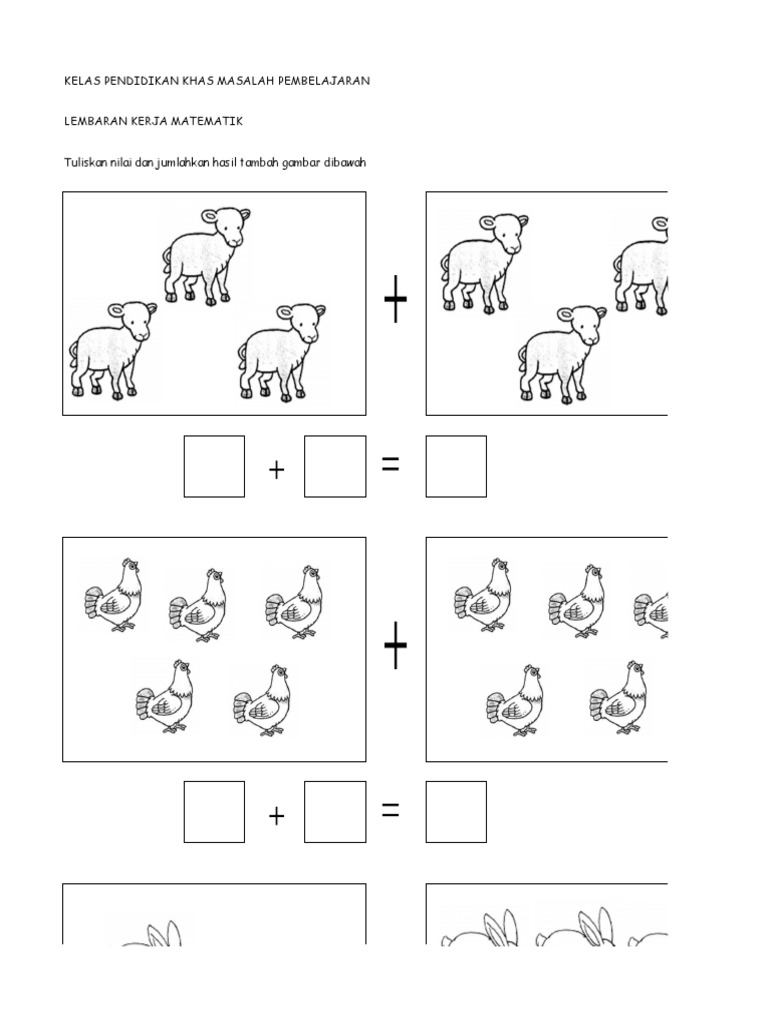 KELAS PENDIDIKAN KHAS MASALAH PEMBELAJARAN

LEMBARAN KERJA MATEMATIK

Tuliskan nilai dan jumlahkan hasil tambah gambar dibawah

+

+ =

+

+ =