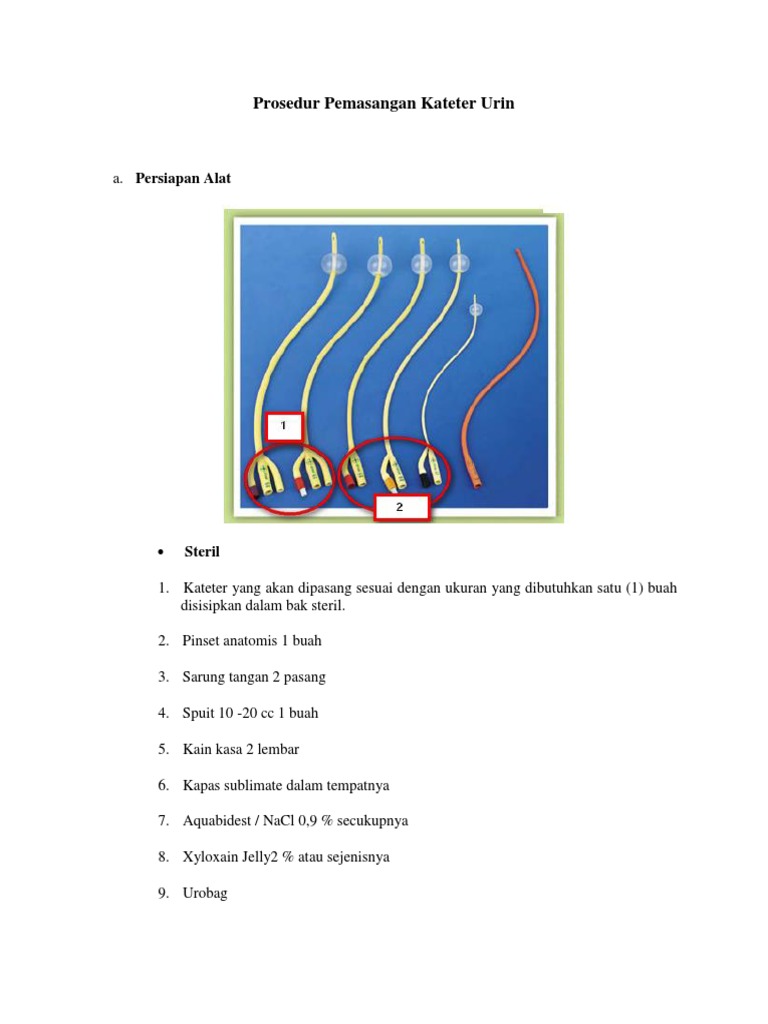 Prosedur Pemasangan Kateter Urin

a. Persiapan Alat

1

2

• Steril

1. Kateter yang akan dipasang sesuai dengan ukuran yang dibutuhkan satu (1) buah disisipkan dalam bak steril.

2. Pinset anatomis 1 buah

3. Sarung tangan 2 pasang

4. Spuit 10 -20 cc 1 buah

5. Kain kasa 2 lembar

6. Kapas sublimate dalam tempatnya

7. Aquabidest / NaCl 0,9 % secukupnya

8. Xyloxain Jelly2 % atau sejenisnya

9. Urobag