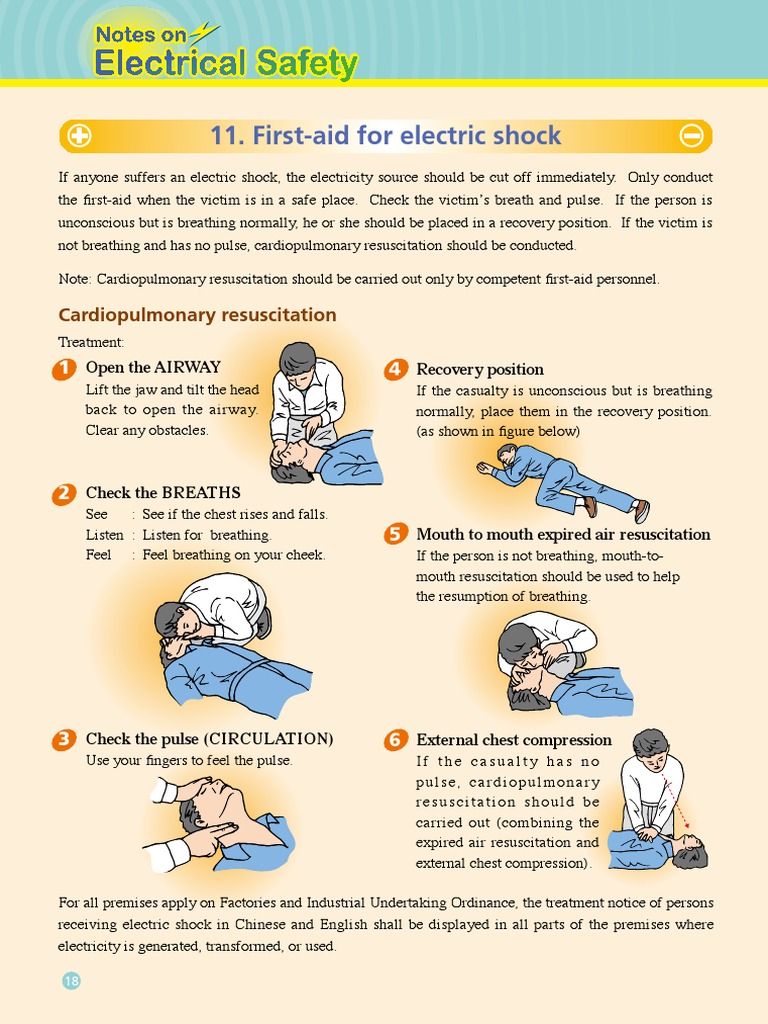 Notes on
Electrical Safety

11. First-aid for electric shock

If anyone suffers an electric shock, the electricity source should be cut off immediately. Only conduct the first-aid when the victim is in a safe place. Check the victim's breath and pulse. If the person is unconscious but is breathing normally, he or she should be placed in a recovery position. If the victim is not breathing and has no pulse, cardiopulmonary resuscitation should be conducted.

Note: Cardiopulmonary resuscitation should be carried out only by competent first-aid personnel.

Cardiopulmonary resuscitation

Treatment:

1 Open the AIRWAY
Lift the jaw and tilt the head back to open the airway. Clear any obstacles.

2 Check the BREATHS
See : See if the chest rises and falls.
Listen : Listen for breathing.
Feel : Feel breathing on your cheek.

3 Check the pulse (CIRCULATION)
Use your fingers to feel the pulse.

4 Recovery position
If the casualty is unconscious but is breathing normally, place them in the recovery position. (as shown in figure below)

5 Mouth to mouth expired air resuscitation
If the person is not breathing, mouth-to-mouth resuscitation should be used to help the resumption of breathing.

6 External chest compression
If the casualty has no pulse, cardiopulmonary resuscitation should be carried out (combining the expired air resuscitation and external chest compression).

For all premises apply on Factories and Industrial Undertaking Ordinance, the treatment notice of persons receiving electric shock in Chinese and English shall be displayed in all parts of the premises where electricity is generated, transformed, or used.

18