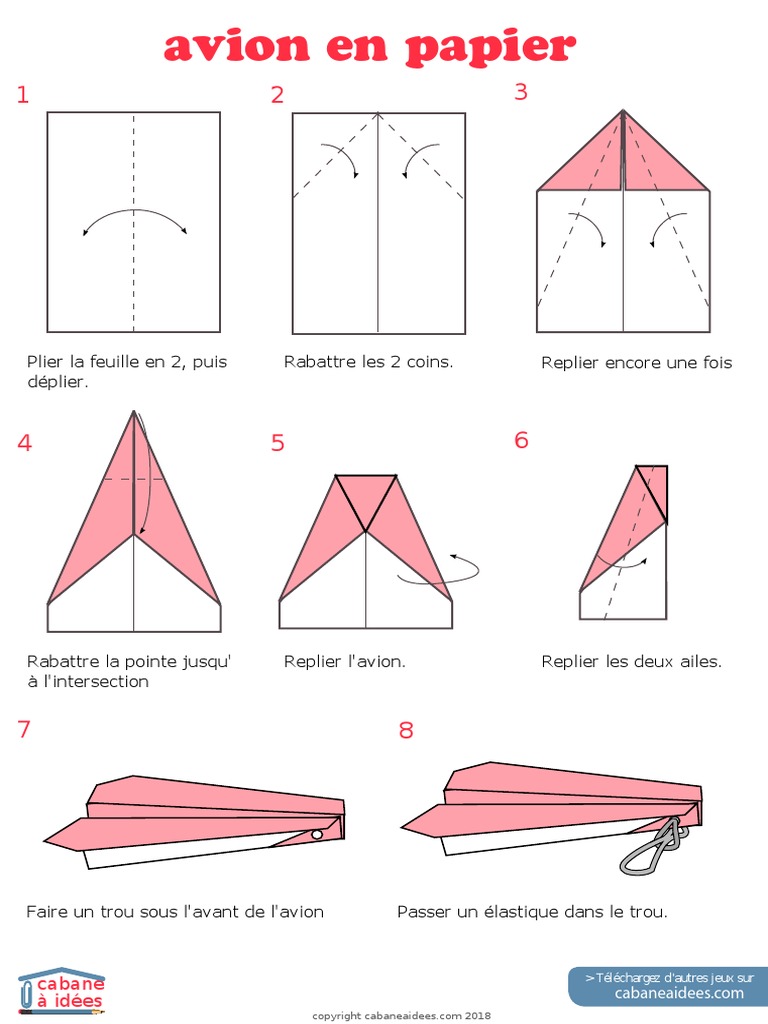 avion en papier

1

Plier la feuille en 2, puis déplier.

2

Rabattre les 2 coins.

3

Replier encore une fois

4

Rabattre la pointe jusqu' à l'intersection

5

Replier l'avion.

6

Replier les deux ailes.

7

Faire un trou sous l'avant de l'avion

8

Passer un élastique dans le trou.

cabane à idées

copyright cabaneaidees.com 2018

> Téléchargez d'autres jeux sur cabaneaidees.com