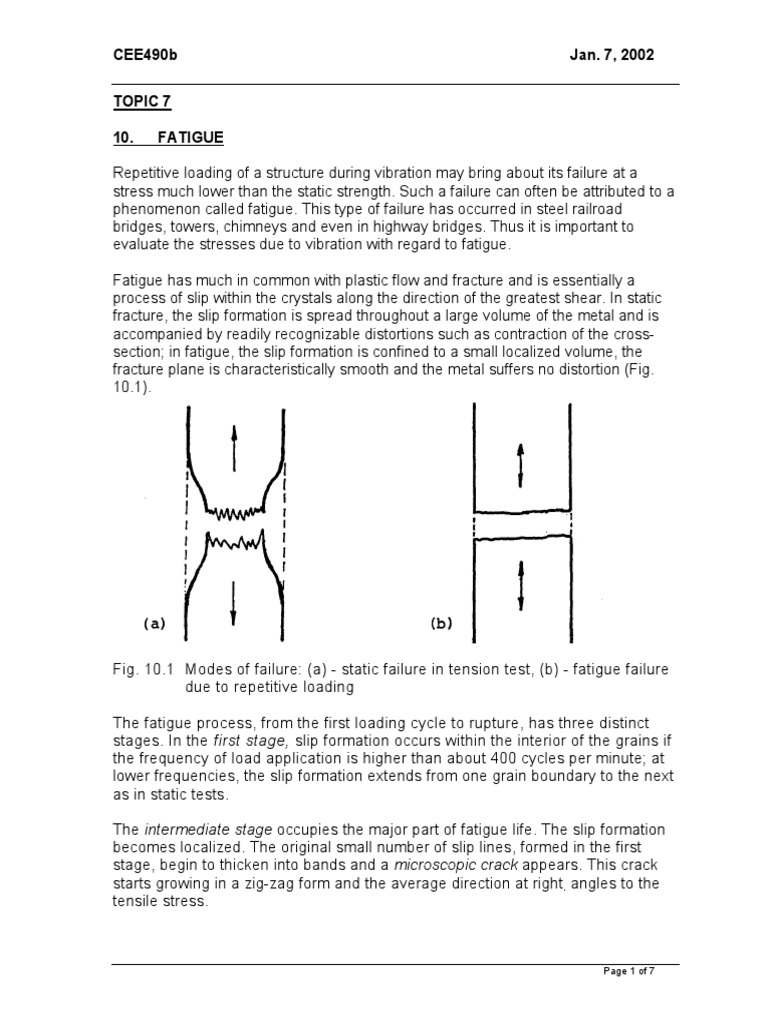 CEE490b Jan. 7, 2002

TOPIC 7

10. FATIGUE

Repetitive loading of a structure during vibration may bring about its failure at a stress much lower than the static strength. Such a failure can often be attributed to a phenomenon called fatigue. This type of failure has occurred in steel railroad bridges, towers, chimneys and even in highway bridges. Thus it is important to evaluate the stresses due to vibration with regard to fatigue.

Fatigue has much in common with plastic flow and fracture and is essentially a process of slip within the crystals along the direction of the greatest shear. In static fracture, the slip formation is spread throughout a large volume of the metal and is accompanied by readily recognizable distortions such as contraction of the cross-section; in fatigue, the slip formation is confined to a small localized volume, the fracture plane is characteristically smooth and the metal suffers no distortion (Fig. 10.1).

(a) (b)

Fig. 10.1 Modes of failure: (a) - static failure in tension test, (b) - fatigue failure due to repetitive loading

The fatigue process, from the first loading cycle to rupture, has three distinct stages. In the first stage, slip formation occurs within the interior of the grains if the frequency of load application is higher than about 400 cycles per minute; at lower frequencies, the slip formation extends from one grain boundary to the next as in static tests.

The intermediate stage occupies the major part of fatigue life. The slip formation becomes localized. The original small number of slip lines, formed in the first stage, begin to thicken into bands and a microscopic crack appears. This crack starts growing in a zig-zag form and the average direction at right angles to the tensile stress.

Page 1 of 7