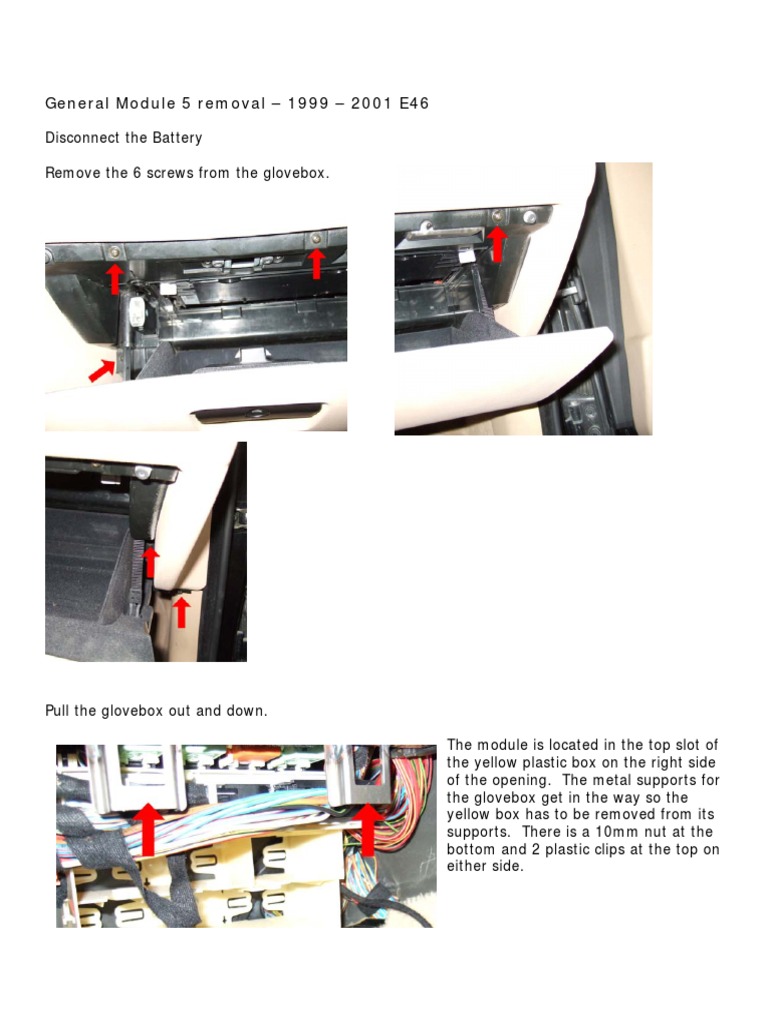 General Module 5 removal – 1999 – 2001 E46

Disconnect the Battery

Remove the 6 screws from the glovebox.

Pull the glovebox out and down.

The module is located in the top slot of the yellow plastic box on the right side of the opening. The metal supports for the glovebox get in the way so the yellow box has to be removed from its supports. There is a 10mm nut at the bottom and 2 plastic clips at the top on either side.