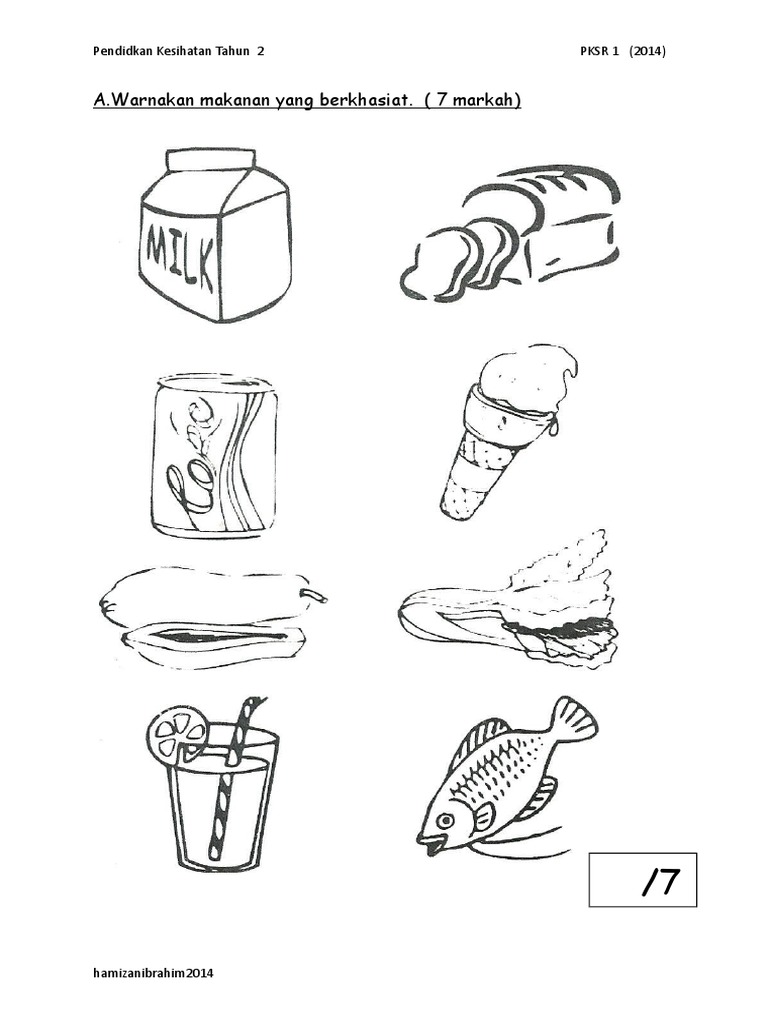 Pendidkan Kesihatan Tahun 2

PKSR 1 (2014)

A.Warnakan makanan yang berkhasiat. ( 7 markah)

MILK

/7

hamizanibrahim2014