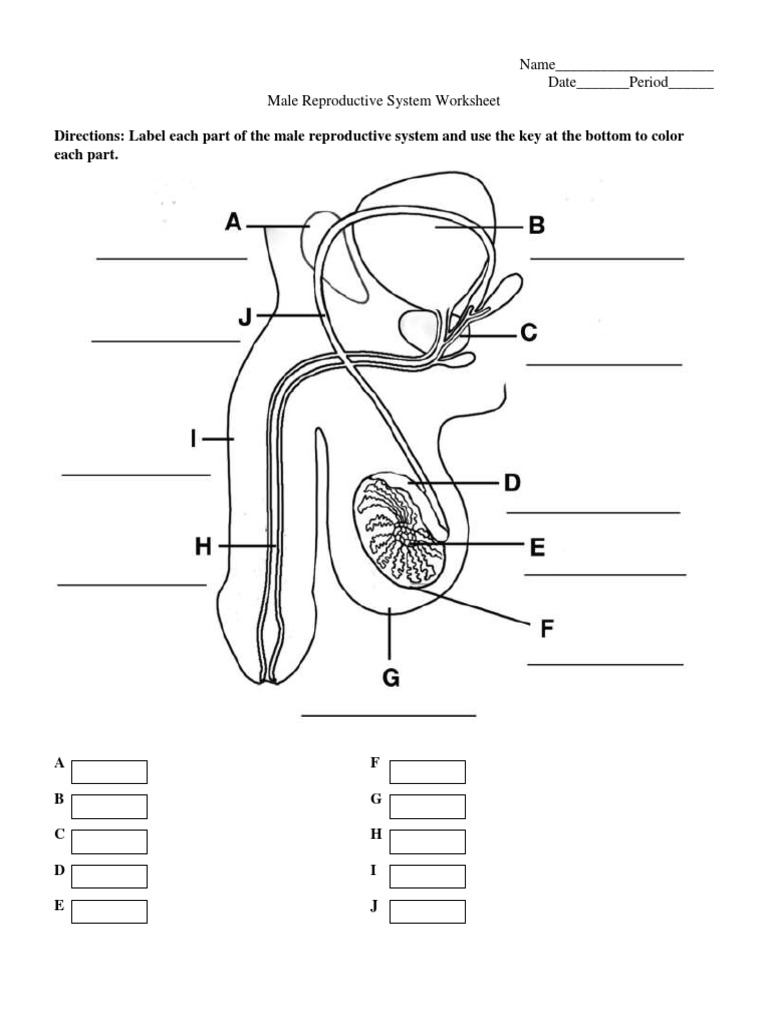 Name______________________
Date_______Period______

Male Reproductive System Worksheet

**Directions: Label each part of the male reproductive system and use the key at the bottom to color each part.**

A
B
J
C
I
D
H
E
F
G

A
B
C
D
E
F
G
H
I
J