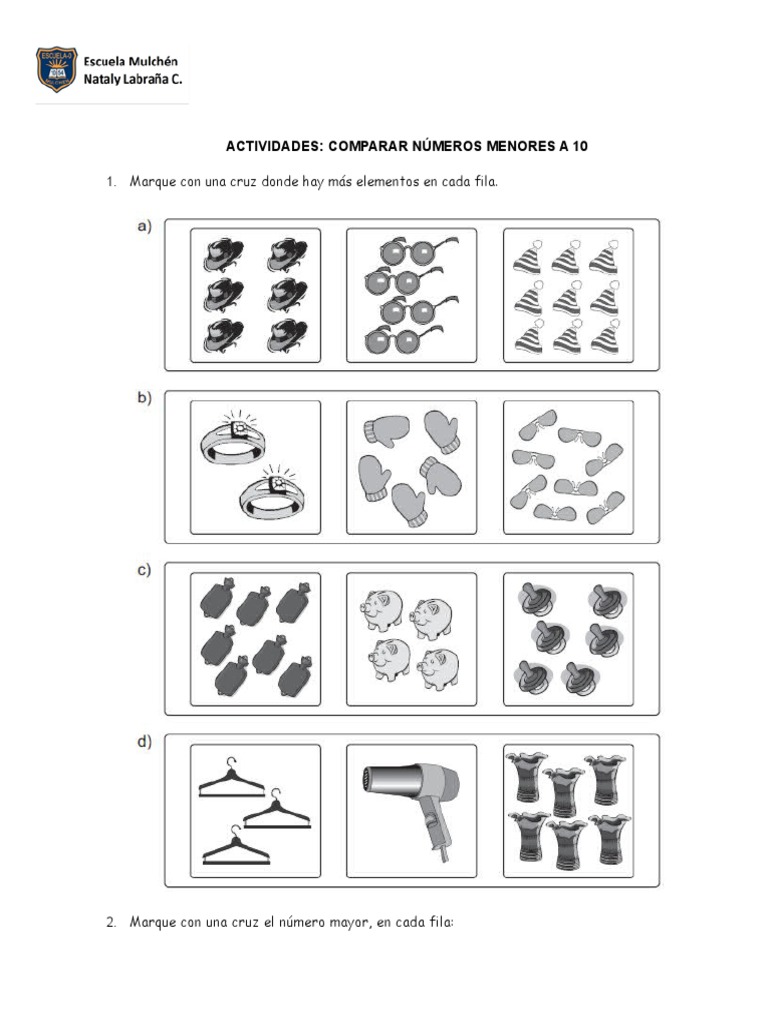 Escuela Mulchén
Nataly Labraña C.

ACTIVIDADES: COMPARAR NÚMEROS MENORES A 10

1. Marque con una cruz donde hay más elementos en cada fila.

a)

b)

c)

d)

2. Marque con una cruz el número mayor, en cada fila: