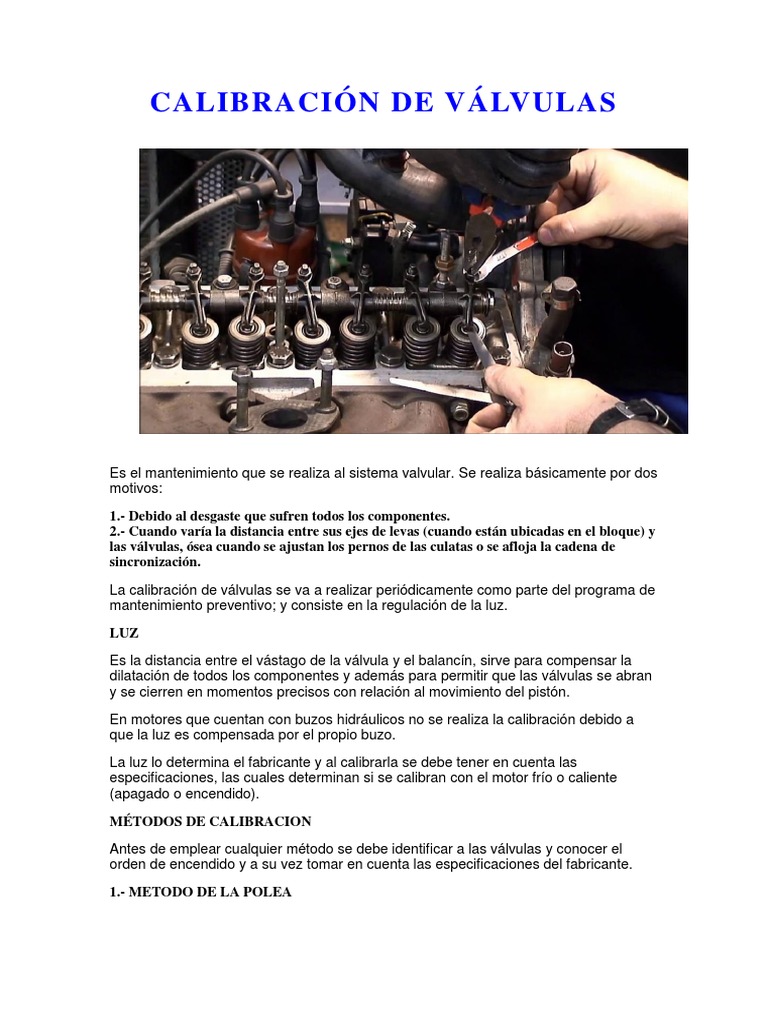 CALIBRACIÓN DE VÁLVULAS

Es el mantenimiento que se realiza al sistema valvular. Se realiza básicamente por dos motivos:

1.- Debido al desgaste que sufren todos los componentes.
2.- Cuando varía la distancia entre sus ejes de levas (cuando están ubicadas en el bloque) y las válvulas, ósea cuando se ajustan los pernos de las culatas o se afloja la cadena de sincronización.

La calibración de válvulas se va a realizar periódicamente como parte del programa de mantenimiento preventivo; y consiste en la regulación de la luz.

LUZ

Es la distancia entre el vástago de la válvula y el balancín, sirve para compensar la dilatación de todos los componentes y además para permitir que las válvulas se abran y se cierren en momentos precisos con relación al movimiento del pistón.

En motores que cuentan con buzos hidráulicos no se realiza la calibración debido a que la luz es compensada por el propio buzo.

La luz lo determina el fabricante y al calibrarla se debe tener en cuenta las especificaciones, las cuales determinan si se calibran con el motor frío o caliente (apagado o encendido).

MÉTODOS DE CALIBRACION

Antes de emplear cualquier método se debe identificar a las válvulas y conocer el orden de encendido y a su vez tomar en cuenta las especificaciones del fabricante.

1.- METODO DE LA POLEA