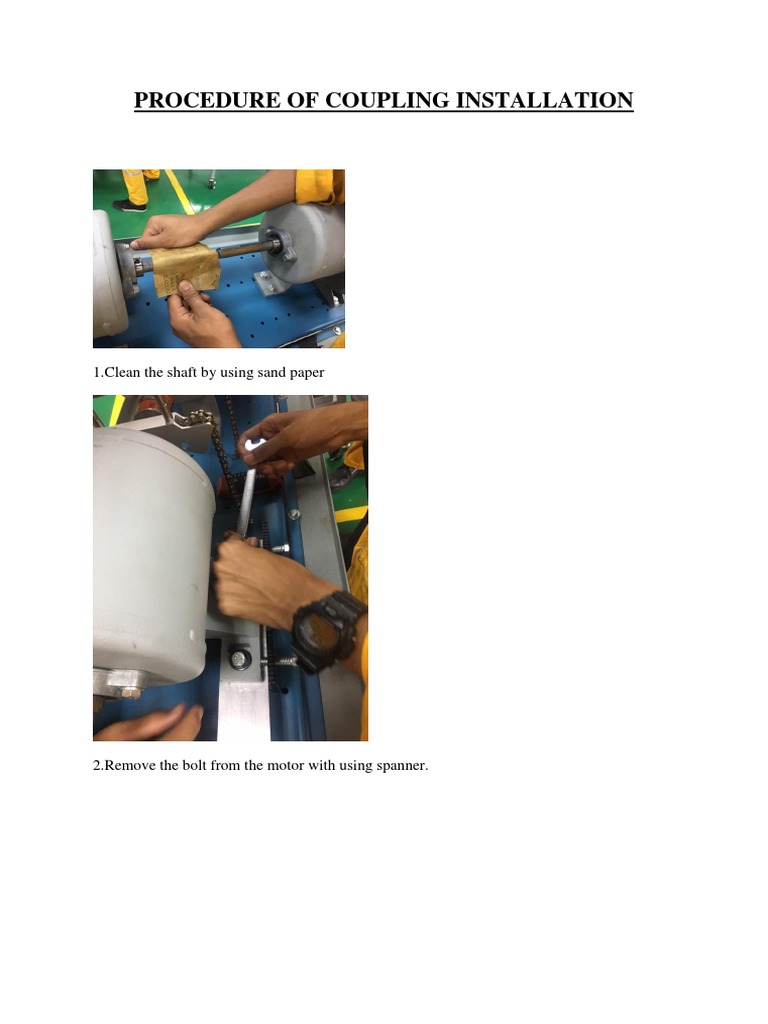 PROCEDURE OF COUPLING INSTALLATION

1.Clean the shaft by using sand paper

2.Remove the bolt from the motor with using spanner.