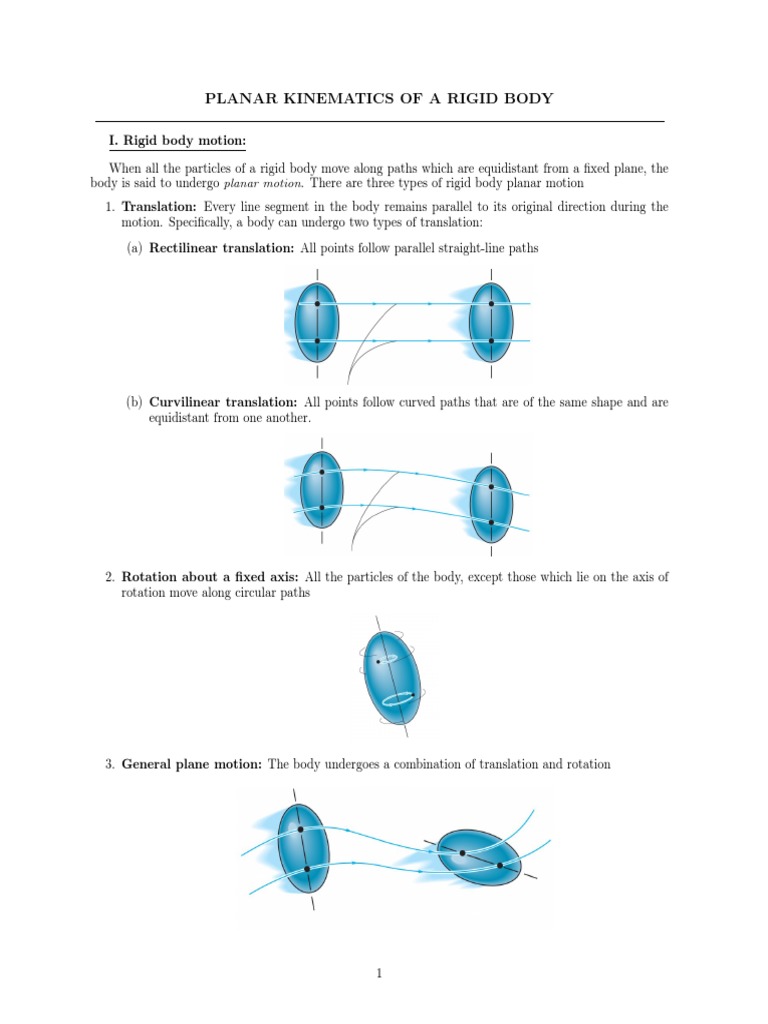 PLANAR KINEMATICS OF A RIGID BODY

I. Rigid body motion:

When all the particles of a rigid body move along paths which are equidistant from a fixed plane, the body is said to undergo planar motion. There are three types of rigid body planar motion

1. Translation: Every line segment in the body remains parallel to its original direction during the motion. Specifically, a body can undergo two types of translation:

(a) Rectilinear translation: All points follow parallel straight-line paths

(b) Curvilinear translation: All points follow curved paths that are of the same shape and are equidistant from one another.

2. Rotation about a fixed axis: All the particles of the body, except those which lie on the axis of rotation move along circular paths

3. General plane motion: The body undergoes a combination of translation and rotation

1