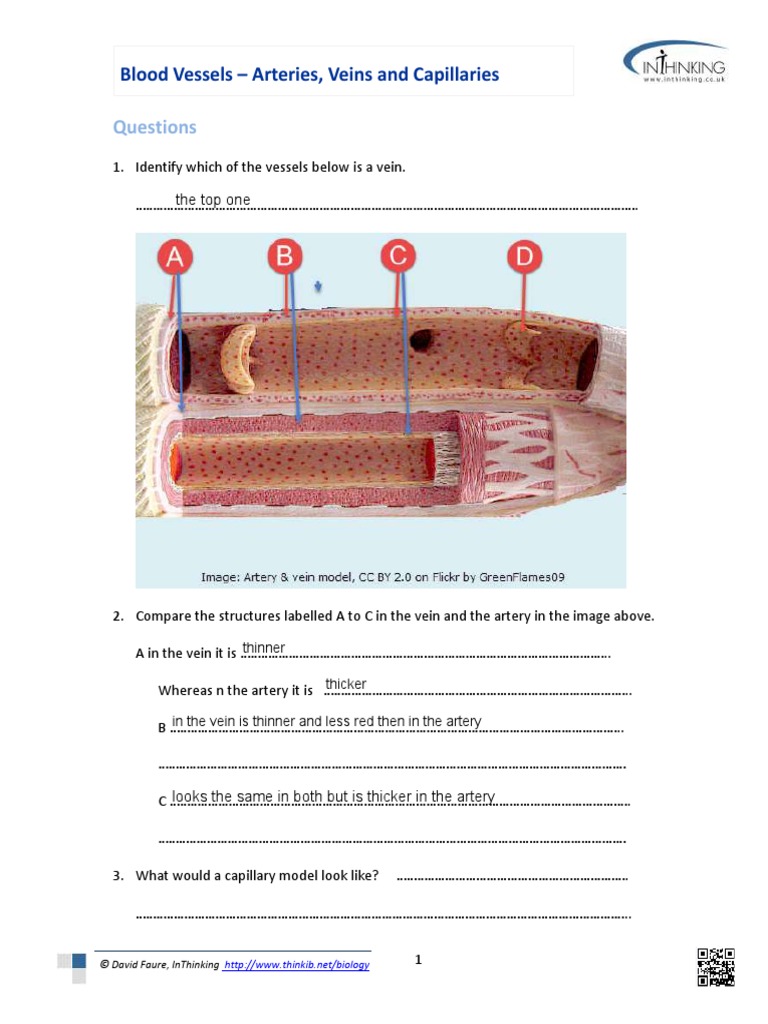 Blood Vessels – Arteries, Veins and Capillaries

INTHINKING
www.inthinking.co.uk

Questions

1. Identify which of the vessels below is a vein.

the top one

A B C D

Image: Artery & vein model, CC BY 2.0 on Flickr by GreenFlames09

2. Compare the structures labelled A to C in the vein and the artery in the image above.

A in the vein it is thinner

Whereas n the artery it is thicker

B in the vein is thinner and less red then in the artery

C looks the same in both but is thicker in the artery

3. What would a capillary model look like?

© David Faure, InThinking http://www.thinkib.net/biology

1