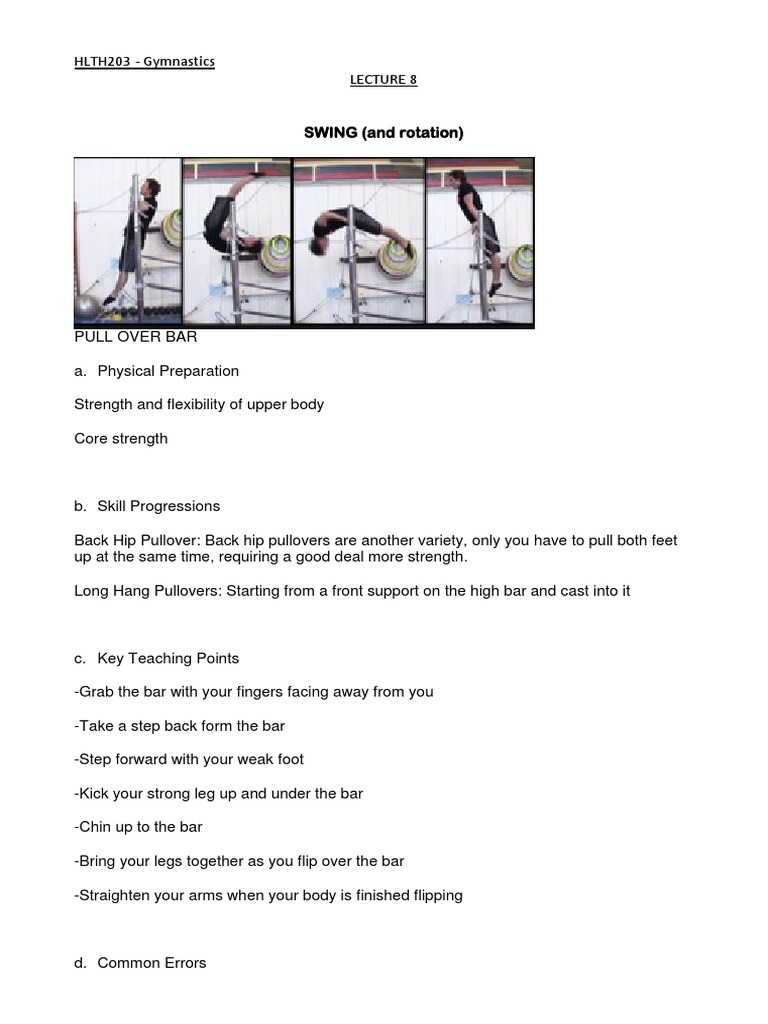 HLTH203 - Gymnastics

LECTURE 8

SWING (and rotation)

PULL OVER BAR

a. Physical Preparation

Strength and flexibility of upper body

Core strength

b. Skill Progressions

Back Hip Pullover: Back hip pullovers are another variety, only you have to pull both feet up at the same time, requiring a good deal more strength.

Long Hang Pullovers: Starting from a front support on the high bar and cast into it

c. Key Teaching Points

-Grab the bar with your fingers facing away from you

-Take a step back form the bar

-Step forward with your weak foot

-Kick your strong leg up and under the bar

-Chin up to the bar

-Bring your legs together as you flip over the bar

-Straighten your arms when your body is finished flipping

d. Common Errors