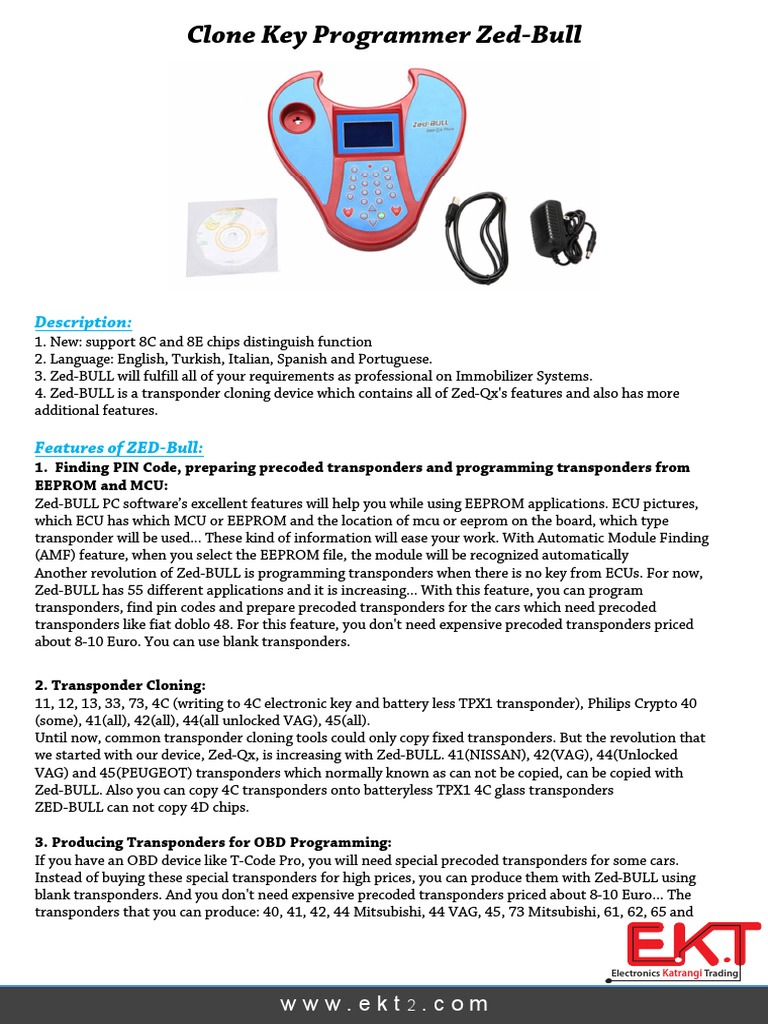 Clone Key Programmer Zed-Bull

Zed-BULL

Description:
1. New: support 8C and 8E chips distinguish function
2. Language: English, Turkish, Italian, Spanish and Portuguese.
3. Zed-BULL will fulfill all of your requirements as professional on Immobilizer Systems.
4. Zed-BULL is a transponder cloning device which contains all of Zed-Qx's features and also has more additional features.

Features of ZED-Bull:
1. Finding PIN Code, preparing precoded transponders and programming transponders from EEPROM and MCU:
Zed-BULL PC software's excellent features will help you while using EEPROM applications. ECU pictures, which ECU has which MCU or EEPROM and the location of mcu or eeprom on the board, which type transponder will be used... These kind of information will ease your work. With Automatic Module Finding (AMF) feature, when you select the EEPROM file, the module will be recognized automatically
Another revolution of Zed-BULL is programming transponders when there is no key from ECUs. For now, Zed-BULL has 55 different applications and it is increasing... With this feature, you can program transponders, find pin codes and prepare precoded transponders for the cars which need precoded transponders like fiat doblo 48. For this feature, you don't need expensive precoded transponders priced about 8-10 Euro. You can use blank transponders.

2. Transponder Cloning:
11, 12, 13, 33, 73, 4C (writing to 4C electronic key and battery less TPX1 transponder), Philips Crypto 40 (some), 41(all), 42(all), 44(all unlocked VAG), 45(all).
Until now, common transponder cloning tools could only copy fixed transponders. But the revolution that we started with our device, Zed-Qx, is increasing with Zed-BULL. 41(NISSAN), 42(VAG), 44(Unlocked VAG) and 45(PEUGEOT) transponders which normally known as can not be copied, can be copied with Zed-BULL. Also you can copy 4C transponders onto batteryless TPX1 4C glass transponders
ZED-BULL can not copy 4D chips.

3. Producing Transponders for OBD Programming:
If you have an OBD device like T-Code Pro, you will need special precoded transponders for some cars. Instead of buying these special transponders for high prices, you can produce them with Zed-BULL using blank transponders. And you don't need expensive precoded transponders priced about 8-10 Euro... The transponders that you can produce: 40, 41, 42, 44 Mitsubishi, 44 VAG, 45, 73 Mitsubishi, 61, 62, 65 and

E.K.T
Electronics Katrangi Trading

www.ekt2.com