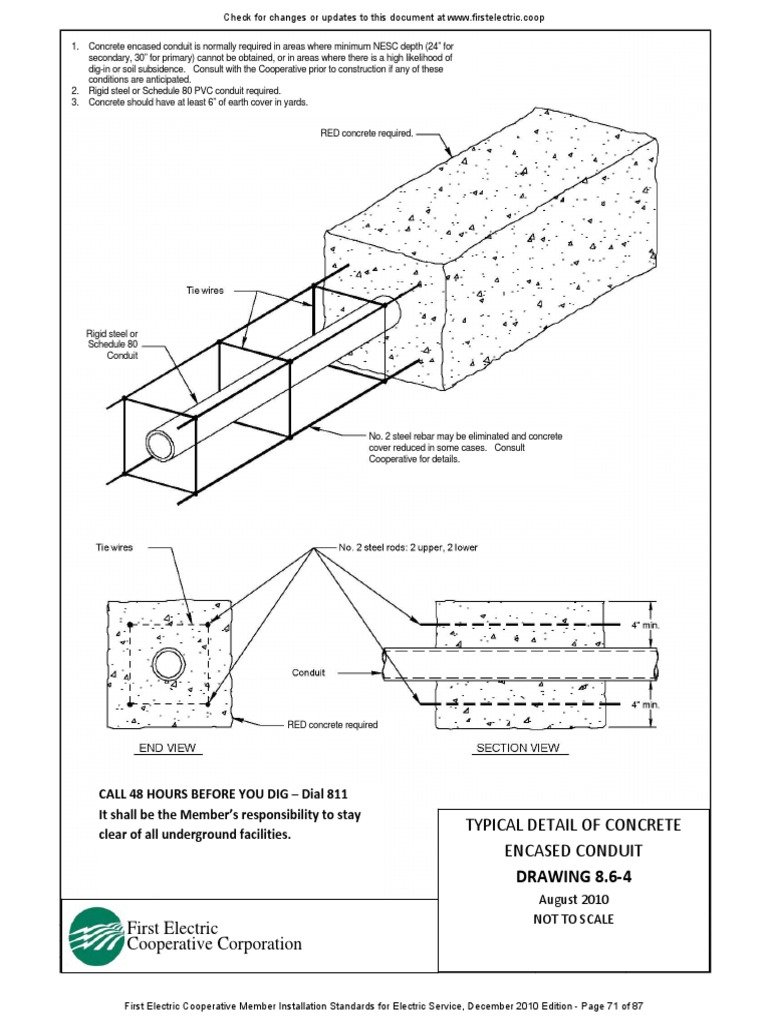 Check for changes or updates to this document at www.firstelectric.coop

1. Concrete encased conduit is normally required in areas where minimum NESC depth (24" for secondary, 30" for primary) cannot be obtained, or in areas where there is a high likelihood of dig-in or soil subsidence. Consult with the Cooperative prior to construction if any of these conditions are anticipated.
2. Rigid steel or Schedule 80 PVC conduit required.
3. Concrete should have at least 6" of earth cover in yards.

RED concrete required.

Tie wires

Rigid steel or Schedule 80 Conduit

No. 2 steel rebar may be eliminated and concrete cover reduced in some cases. Consult Cooperative for details.

Tie wires

No. 2 steel rods: 2 upper, 2 lower

4" min.

Conduit

4" min.

RED concrete required

END VIEW

SECTION VIEW

CALL 48 HOURS BEFORE YOU DIG – Dial 811
It shall be the Member's responsibility to stay clear of all underground facilities.

TYPICAL DETAIL OF CONCRETE ENCASED CONDUIT
DRAWING 8.6-4
August 2010
NOT TO SCALE

First Electric Cooperative Corporation

First Electric Cooperative Member Installation Standards for Electric Service, December 2010 Edition - Page 71 of 87