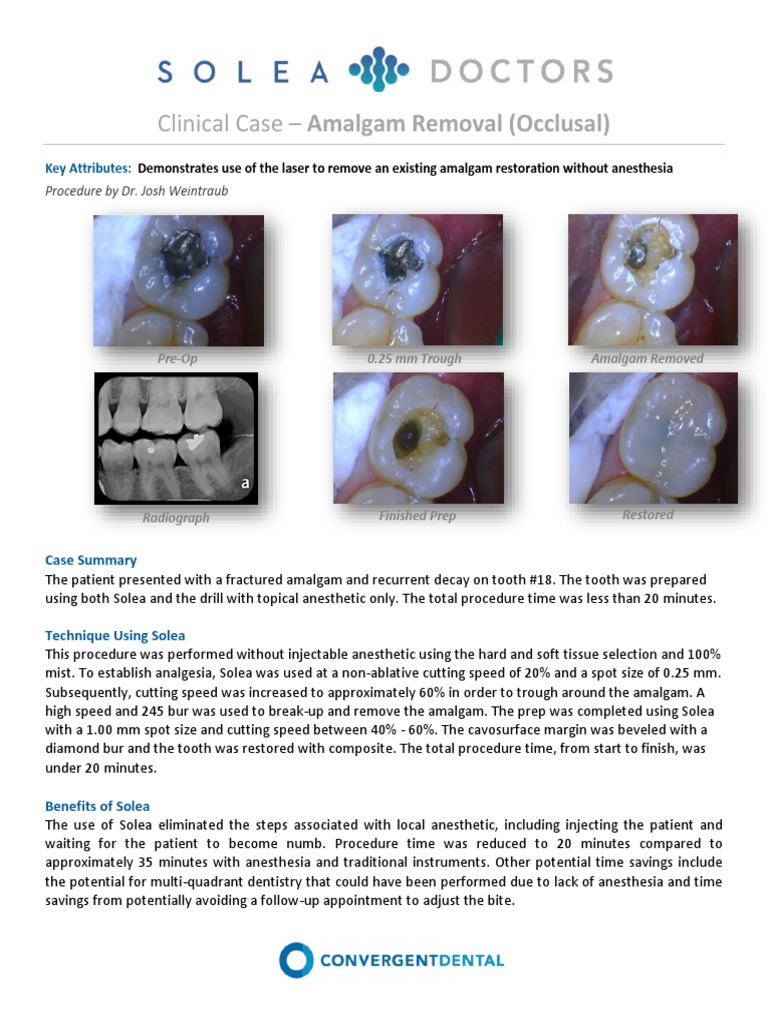 SOLEA DOCTORS

Clinical Case – Amalgam Removal (Occlusal)

Key Attributes: Demonstrates use of the laser to remove an existing amalgam restoration without anesthesia
Procedure by Dr. Josh Weintraub

Pre-Op

0.25 mm Trough

Amalgam Removed

a

Radiograph

Finished Prep

Restored

Case Summary
The patient presented with a fractured amalgam and recurrent decay on tooth #18. The tooth was prepared using both Solea and the drill with topical anesthetic only. The total procedure time was less than 20 minutes.

Technique Using Solea
This procedure was performed without injectable anesthetic using the hard and soft tissue selection and 100% mist. To establish analgesia, Solea was used at a non-ablative cutting speed of 20% and a spot size of 0.25 mm. Subsequently, cutting speed was increased to approximately 60% in order to trough around the amalgam. A high speed and 245 bur was used to break-up and remove the amalgam. The prep was completed using Solea with a 1.00 mm spot size and cutting speed between 40% - 60%. The cavosurface margin was beveled with a diamond bur and the tooth was restored with composite. The total procedure time, from start to finish, was under 20 minutes.

Benefits of Solea
The use of Solea eliminated the steps associated with local anesthetic, including injecting the patient and waiting for the patient to become numb. Procedure time was reduced to 20 minutes compared to approximately 35 minutes with anesthesia and traditional instruments. Other potential time savings include the potential for multi-quadrant dentistry that could have been performed due to lack of anesthesia and time savings from potentially avoiding a follow-up appointment to adjust the bite.

CONVERGENTDENTAL