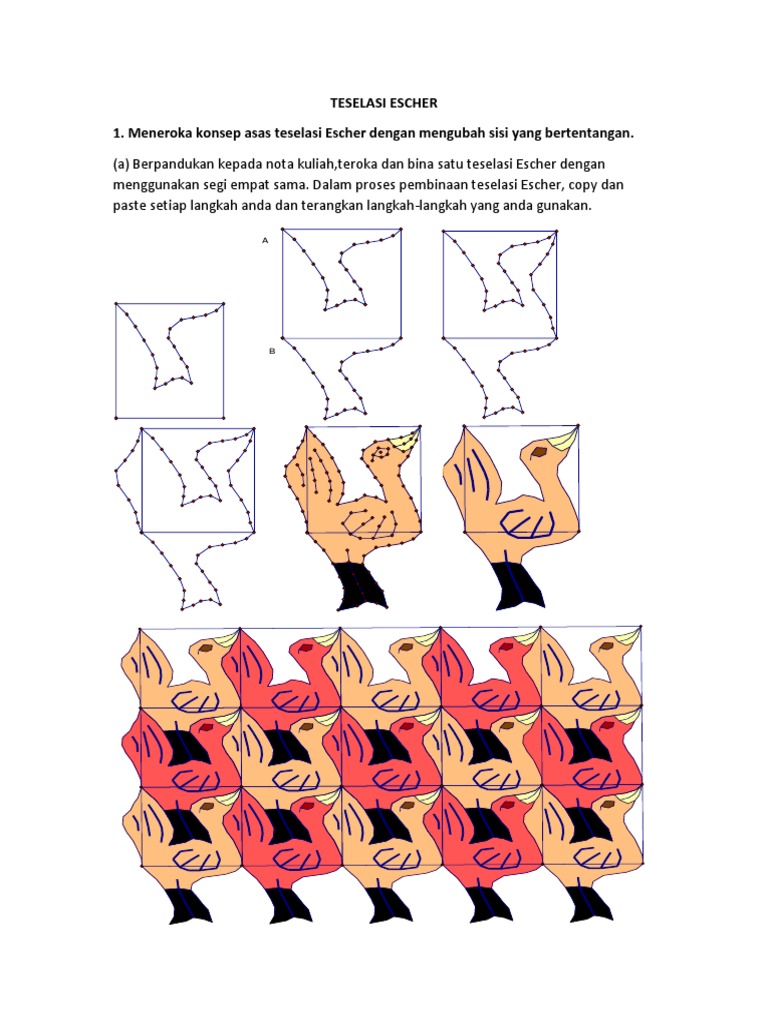 TESELASI ESCHER

1. Meneroka konsep asas teselasi Escher dengan mengubah sisi yang bertentangan.

(a) Berpandukan kepada nota kuliah,teroka dan bina satu teselasi Escher dengan menggunakan segi empat sama. Dalam proses pembinaan teselasi Escher, copy dan paste setiap langkah anda dan terangkan langkah-langkah yang anda gunakan.

A

B