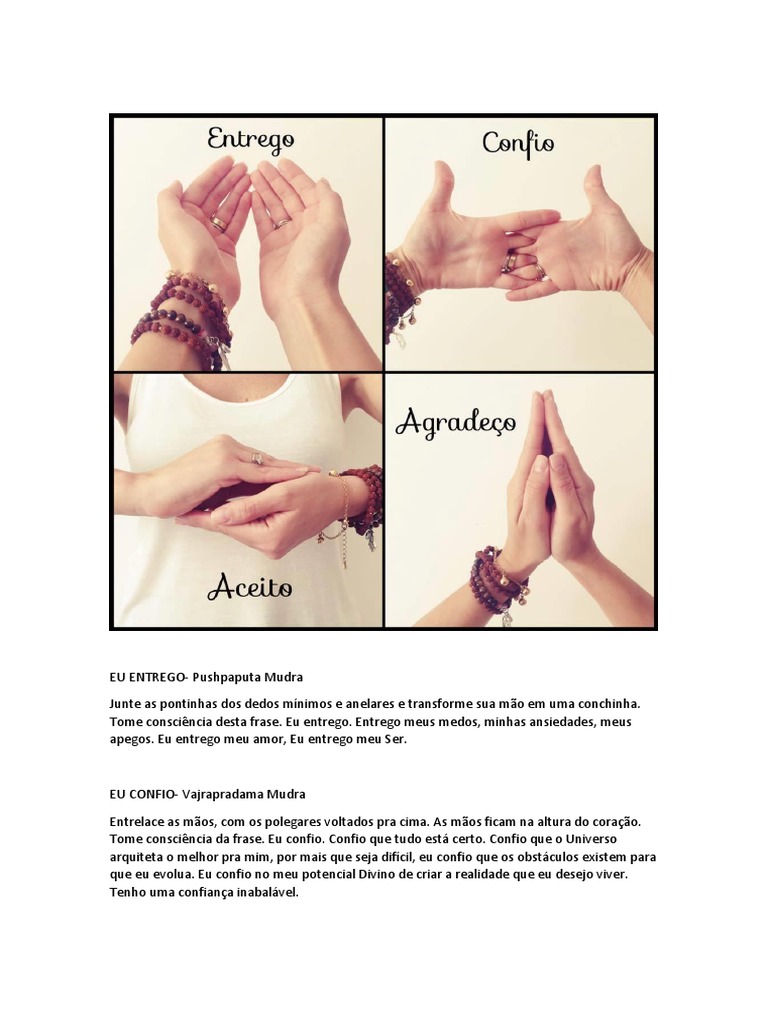 Entrego

Confio

Agradeço

Aceito

EU ENTREGO- Pushpaputa Mudra

Junte as pontinhas dos dedos mínimos e anelares e transforme sua mão em uma conchinha. Tome consciência desta frase. Eu entrego. Entrego meus medos, minhas ansiedades, meus apegos. Eu entrego meu amor, Eu entrego meu Ser.

EU CONFIO- Vajrapradama Mudra

Entrelace as mãos, com os polegares voltados pra cima. As mãos ficam na altura do coração. Tome consciência da frase. Eu confio. Confio que tudo está certo. Confio que o Universo arquiteta o melhor pra mim, por mais que seja difícil, eu confio que os obstáculos existem para que eu evolua. Eu confio no meu potencial Divino de criar a realidade que eu desejo viver. Tenho uma confiança inabalável.